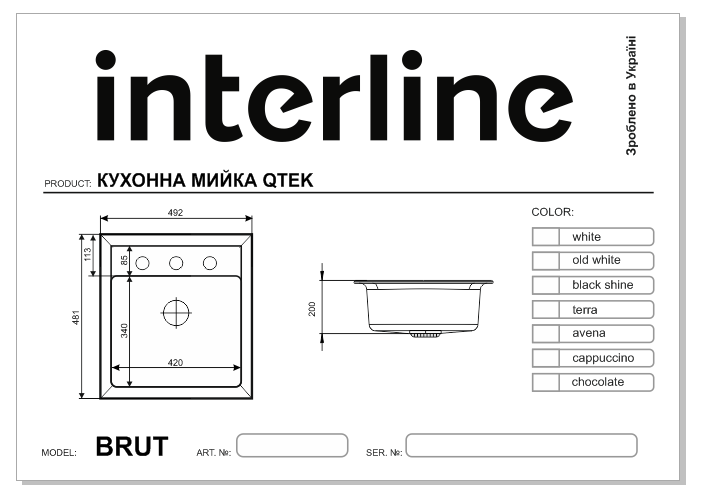 interline

Зроблено в Україні

PRODUCT: КУХОННА МИЙКА QTEK

492
113
85
481
340
420
200

COLOR:
white
old white
black shine
terra
avena
cappuccino
chocolate

MODEL: BRUT ART. №: SER. №: