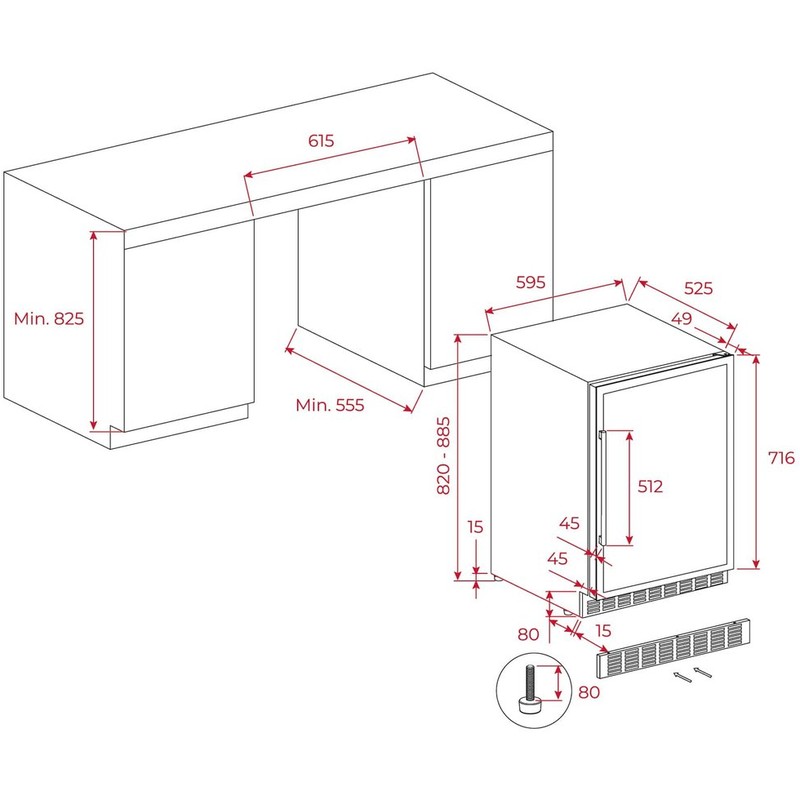 615

Min. 825

Min. 555

595

525

49

820 - 885

716

512

15

45

45

80

15

80