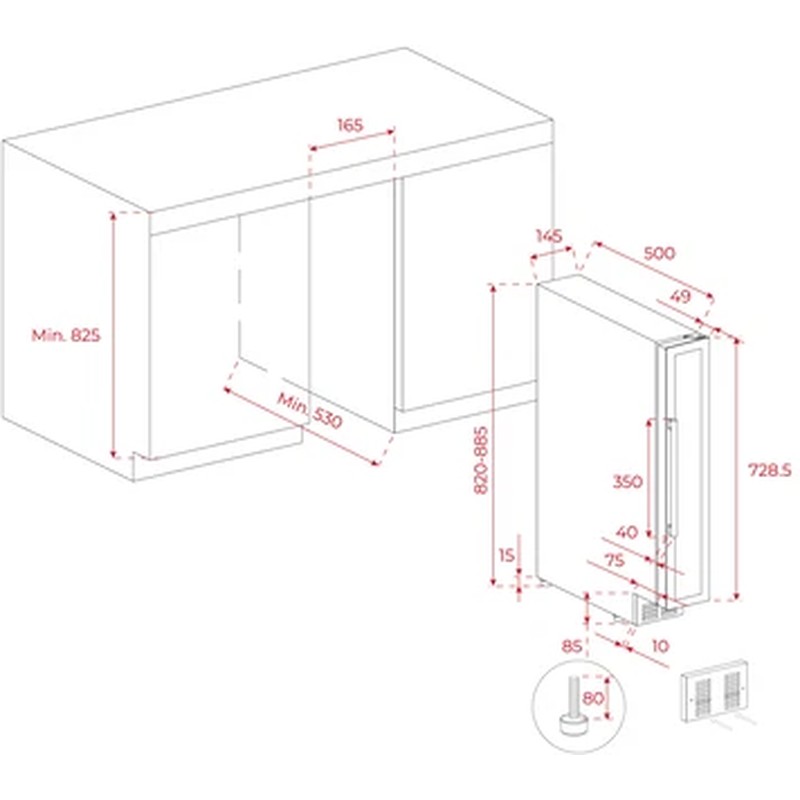 165

Min. 825

Min. 530

145

500

49

820-885

728.5

350

40

75

15

85

10

80