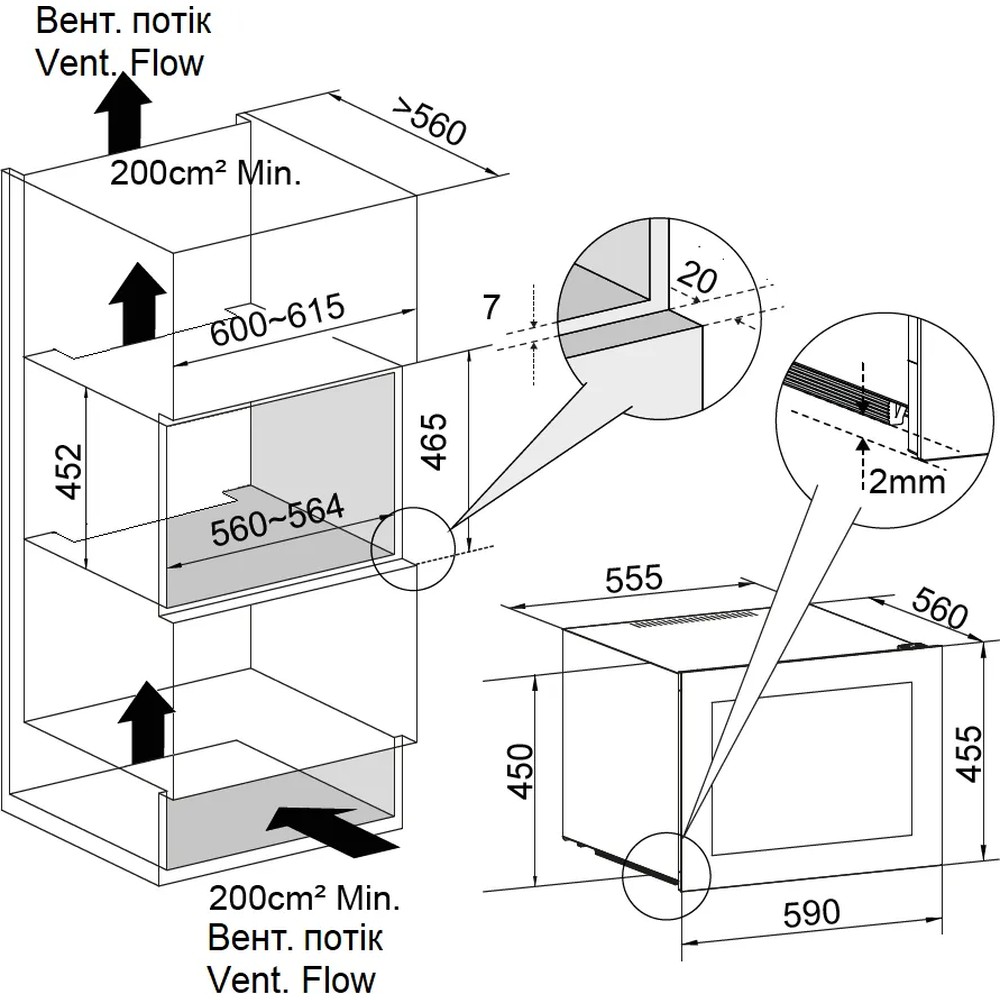 Вент. потік
Vent. Flow

>560

200cm² Min.

600~615

7

20

452

465

560~564

2mm

555

560

450

455

590

200cm² Min.
Вент. потік
Vent. Flow