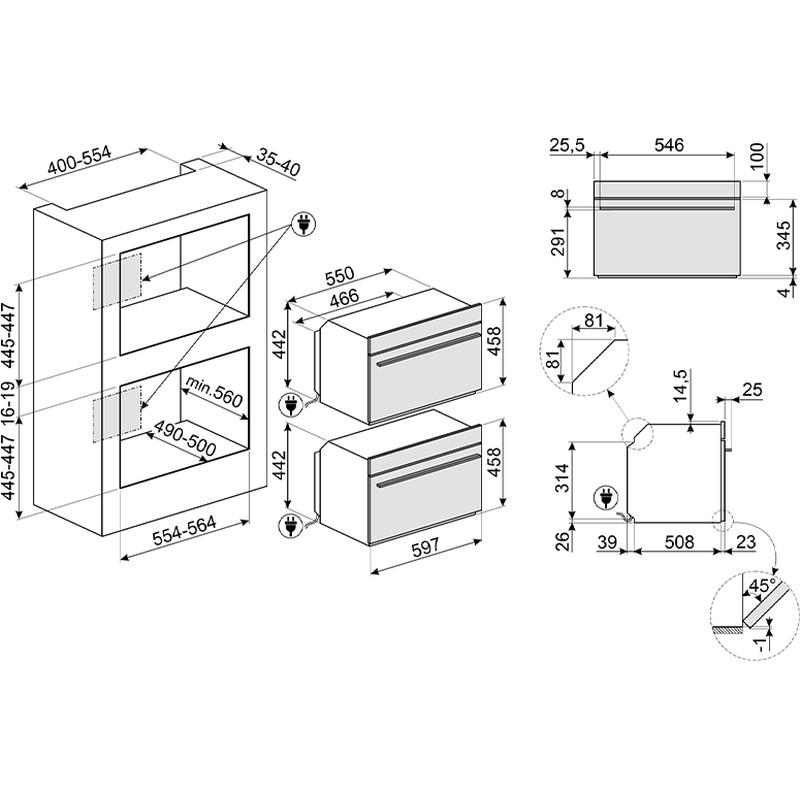 400-554
35-40
445-447
16-19
445-447
min.560
490-500
554-564
550
466
442
458
442
458
597
25,5
546
100
8
291
345
4
81
81
14,5
25
314
26
39
508
23
45°
-1