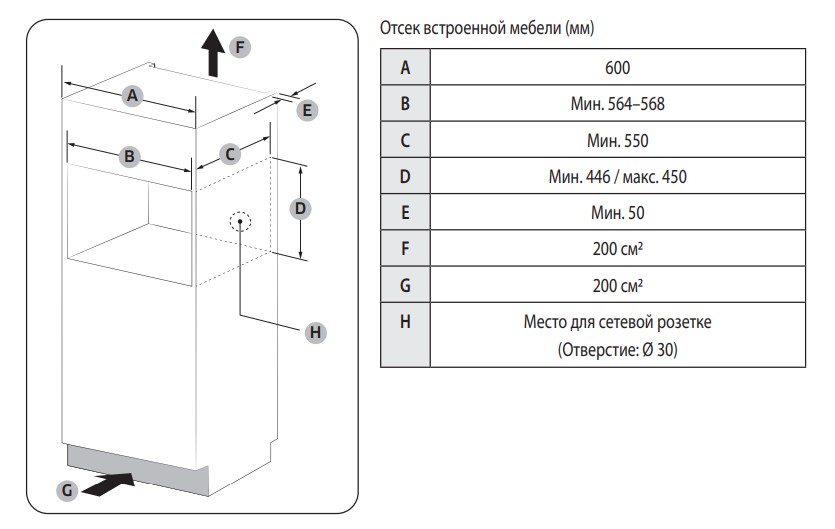 F

A

E

B

C

D

H

G

Отсек встроенной мебели (мм)

| A | 600 |
|---|---|
| B | Мин. 564–568 |
| C | Мин. 550 |
| D | Мин. 446 / макс. 450 |
| E | Мин. 50 |
| F | 200 см² |
| G | 200 см² |
| H | Место для сетевой розетке (Отверстие: Ø 30) |