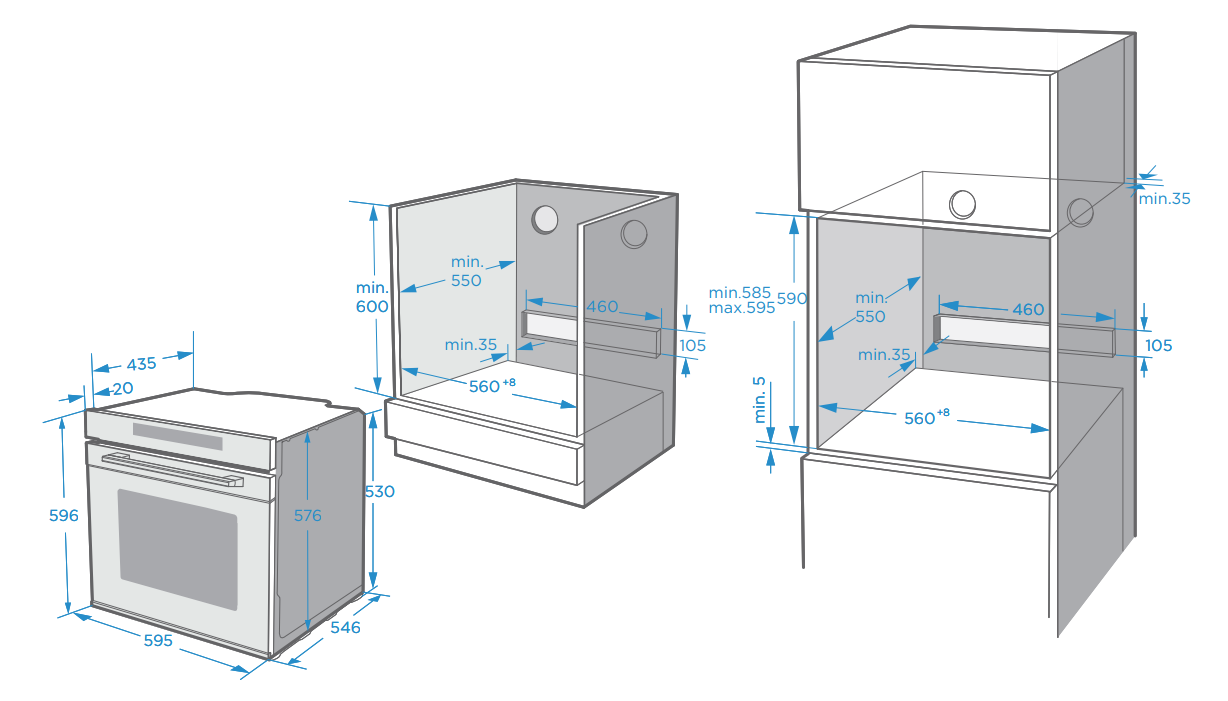 435
20
596
576
530
595
546

min.
600
min.
550
460
min.35
105
$560^{+8}$

min.35
min.585
max.595
590
min.
550
460
min.35
105
min. 5
$560^{+8}$