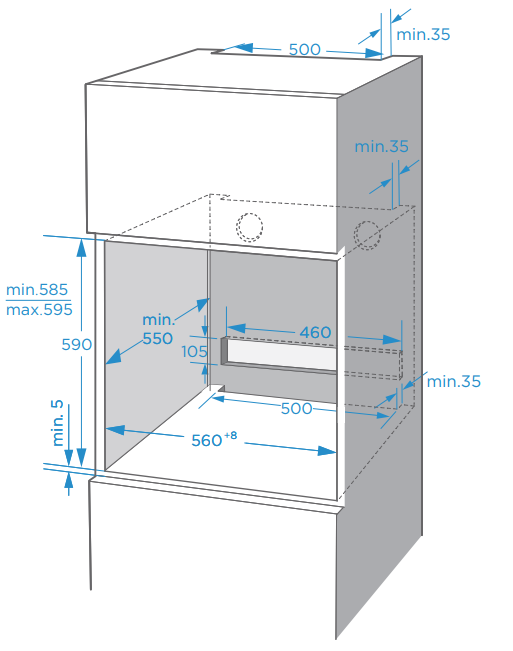 500
min.35
min.35
min.585
max.595
590
min.
550
460
105
min.35
500
min. 5
$560^{+8}$