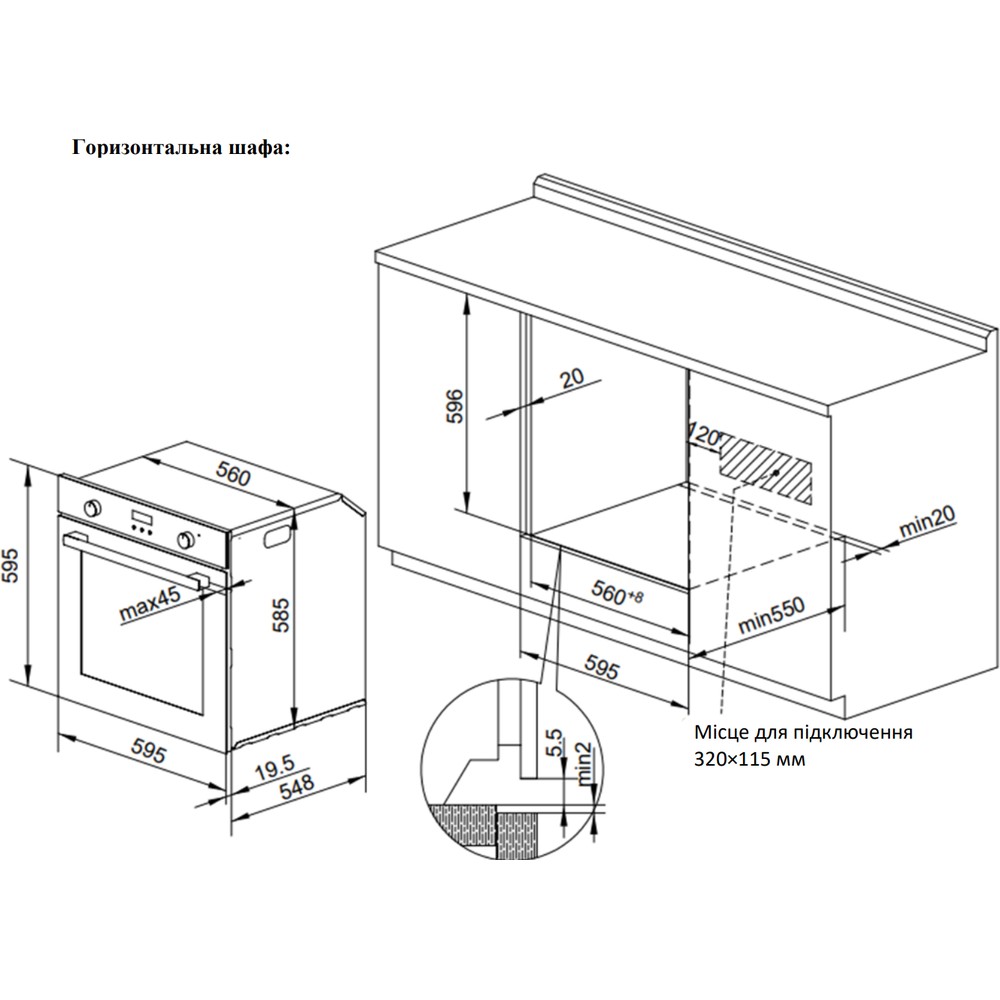 Горизонтальна шафа:

560

595

max45

585

595

19.5

548

596

20

120

min20

$560^{+8}$

min550

595

5.5

min2

Місце для підключення 320×115 мм