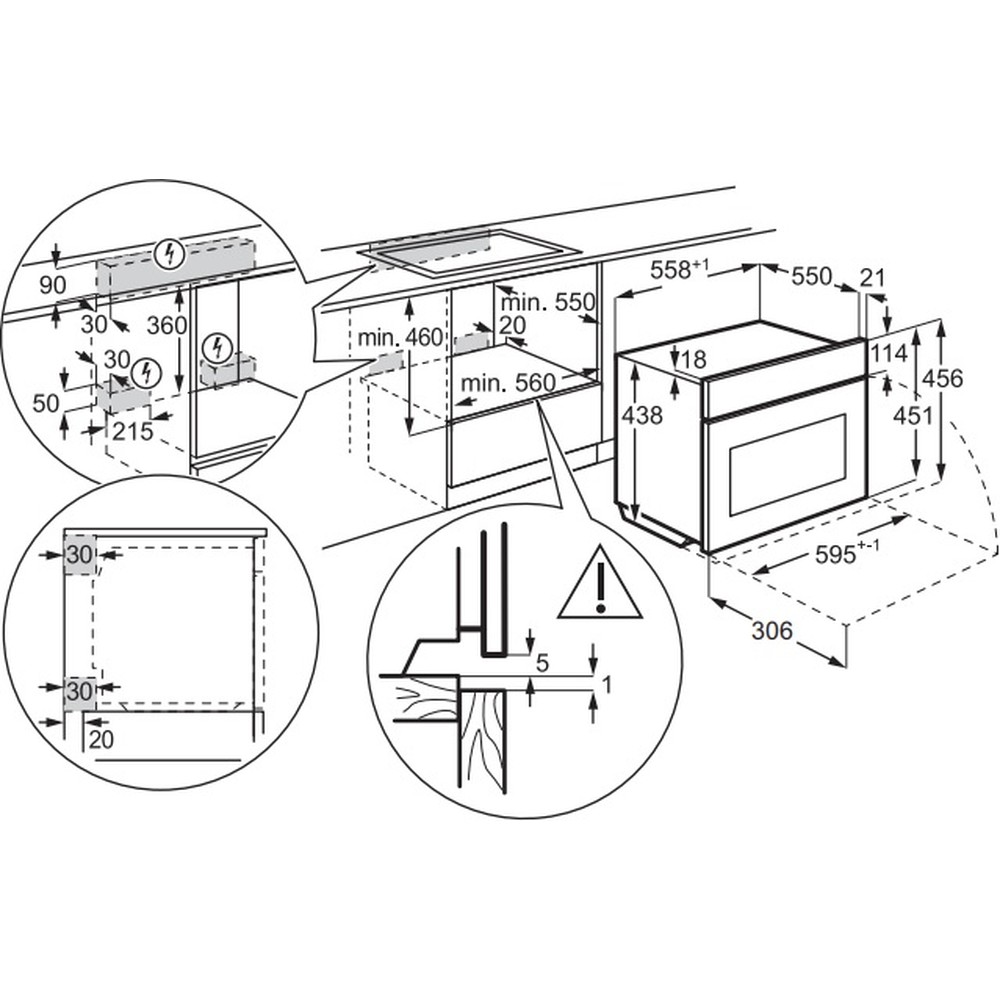 90
30
360
30
50
215
min. 460
min. 550
20
min. 560
$558^{+1}$
550
21
18
114
456
438
451
$595^{+-1}$
306
30
30
20
5
1