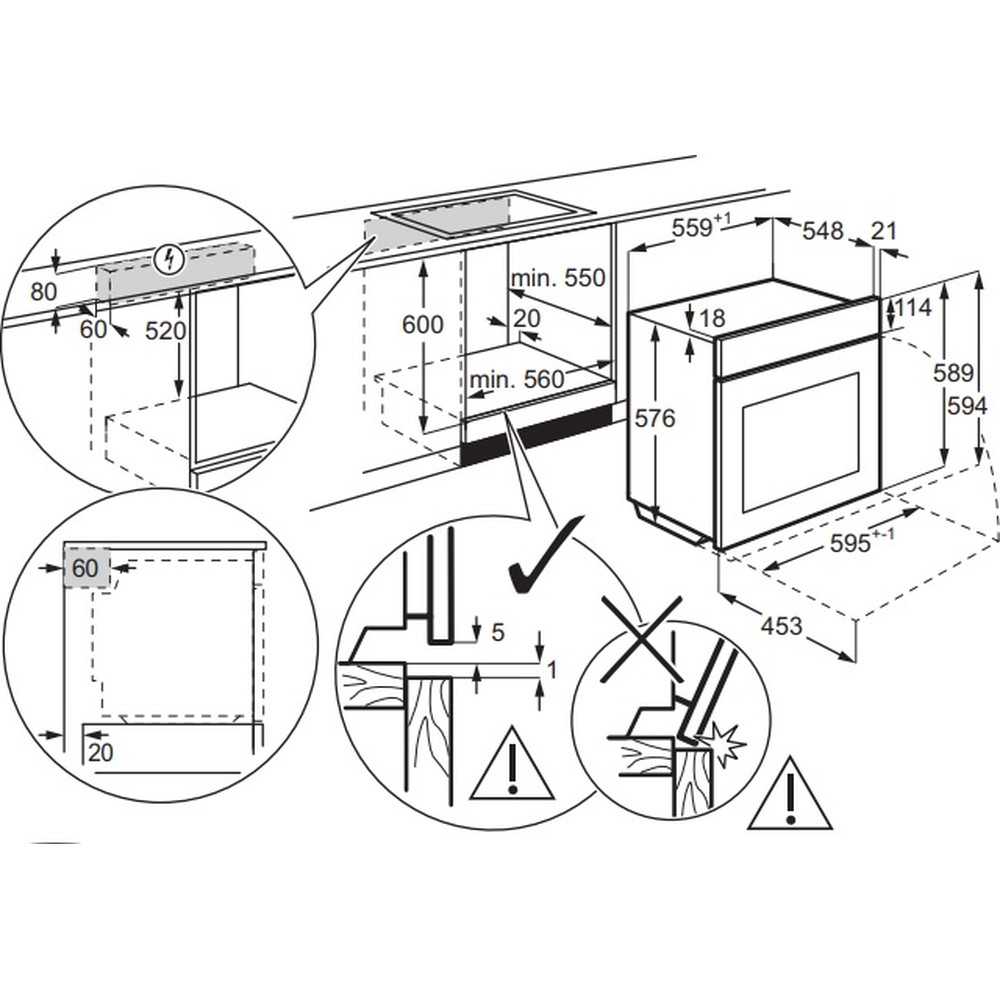 80
60
520
600
min. 550
20
min. 560
$559^{+1}$
548
21
18
114
576
589
594
$595^{+-1}$
453
60
20
5
1