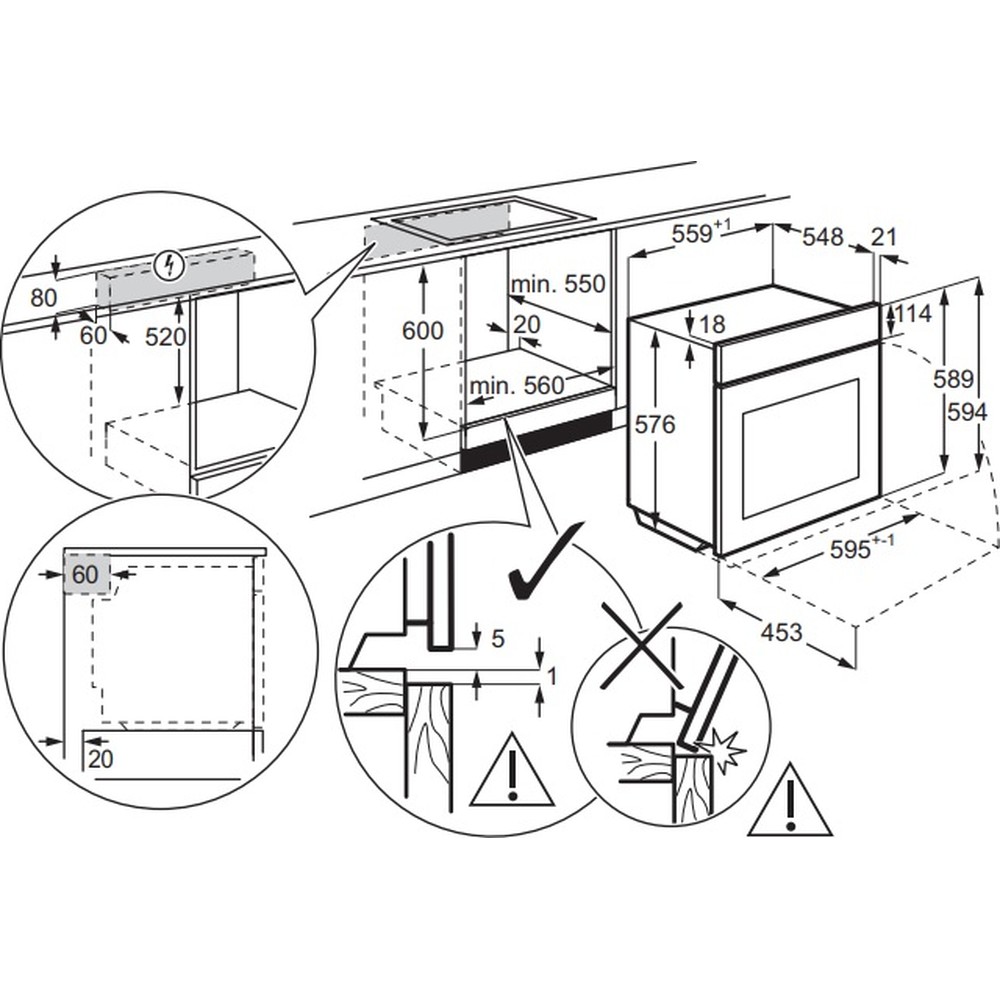 80
60
520
600
min. 550
20
min. 560
$559^{+1}$
548
21
18
114
576
589
594
$595^{+-1}$
453
60
20
5
1