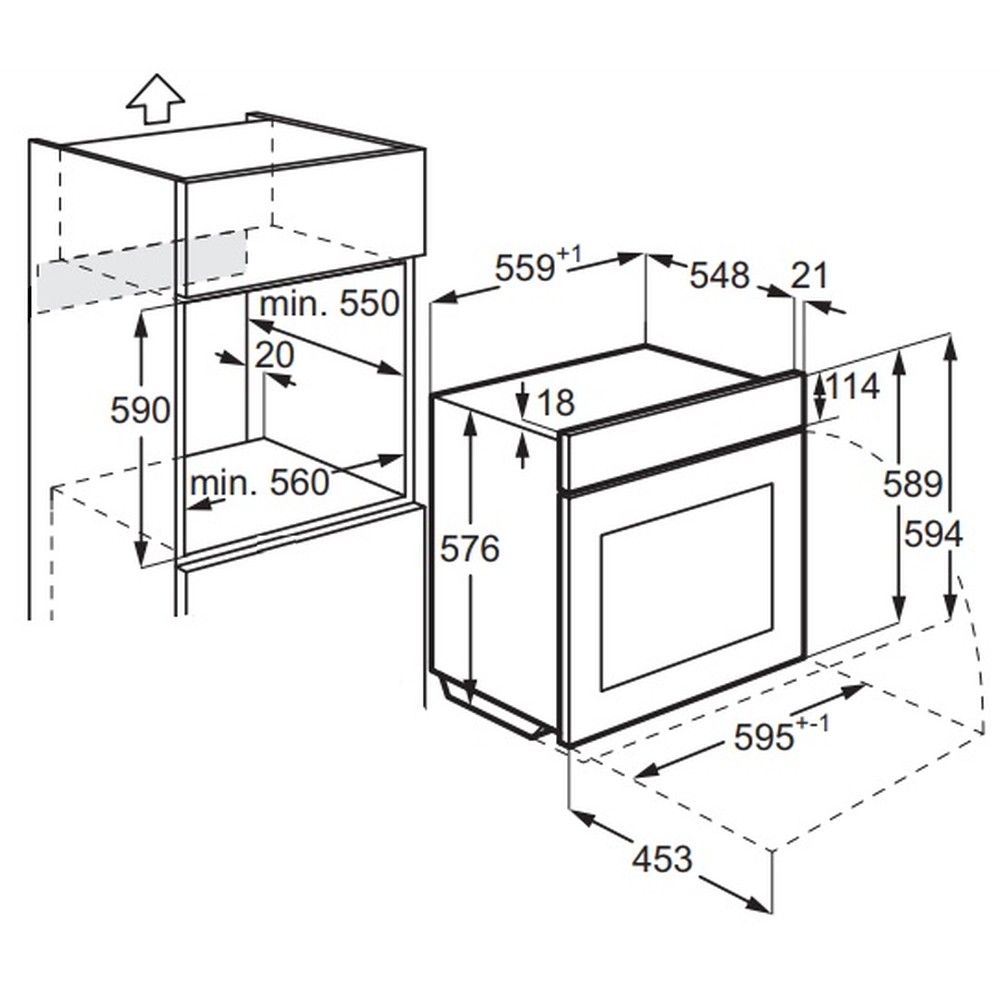 min. 550
20
590
min. 560
$559^{+1}$
548
21
18
114
576
589
594
$595^{+-1}$
453