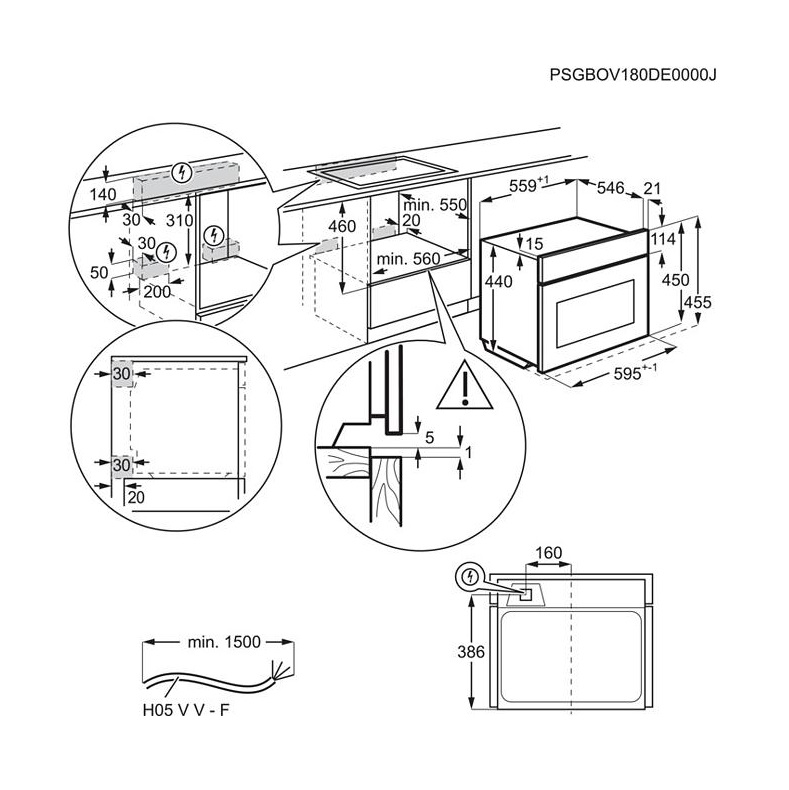 PSGBOV180DE0000J

140
30
310
30
50
200

460
min. 550
20
min. 560

$559^{+1}$
546
21
15
114
440
450
455
$595^{+-1}$

30
30
20

5
1

160
386

min. 1500
H05 V V - F