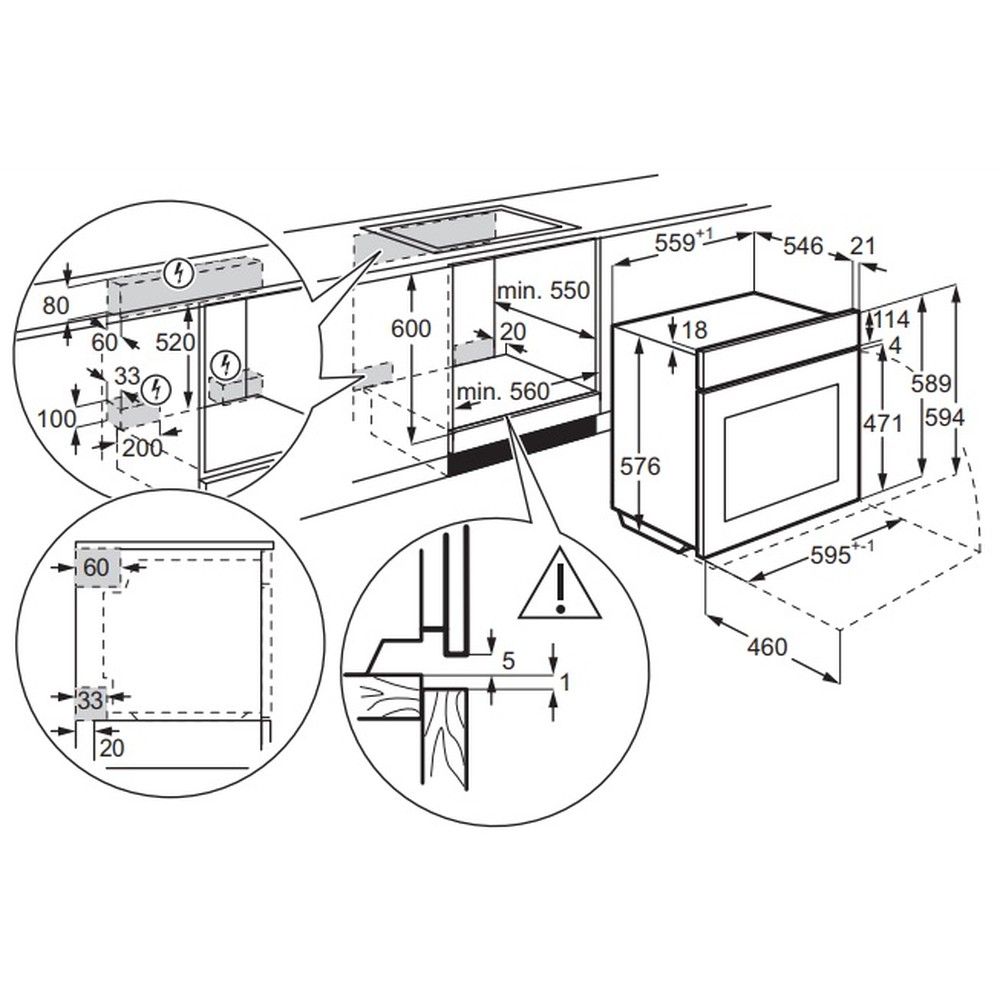 80
60
520
33
100
200
600
min. 550
20
min. 560
$559^{+1}$
546
21
18
114
4
589
594
471
576
$595^{+-1}$
460
60
33
20
5
1