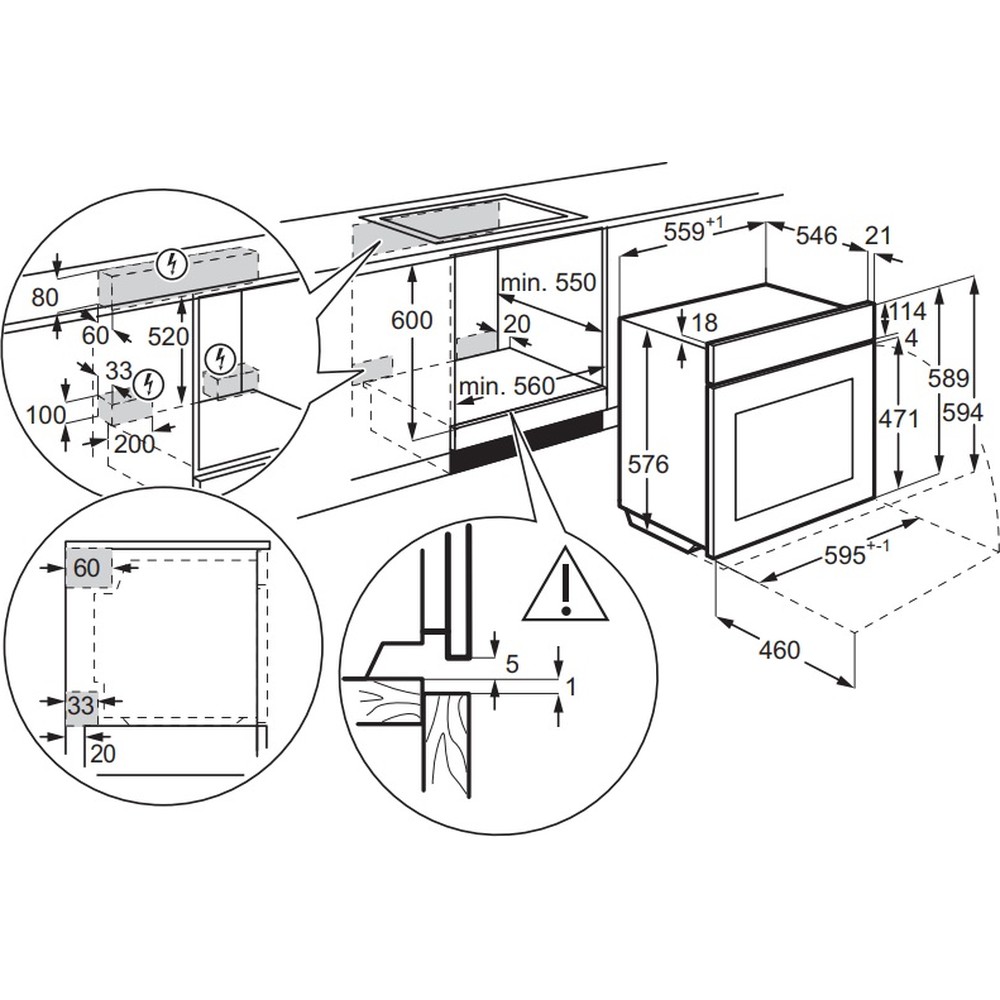 80
60
520
33
100
200
600
min. 550
20
min. 560
$559^{+1}$
546
21
18
114
4
589
594
471
576
$595^{+-1}$
460
60
33
20
5
1