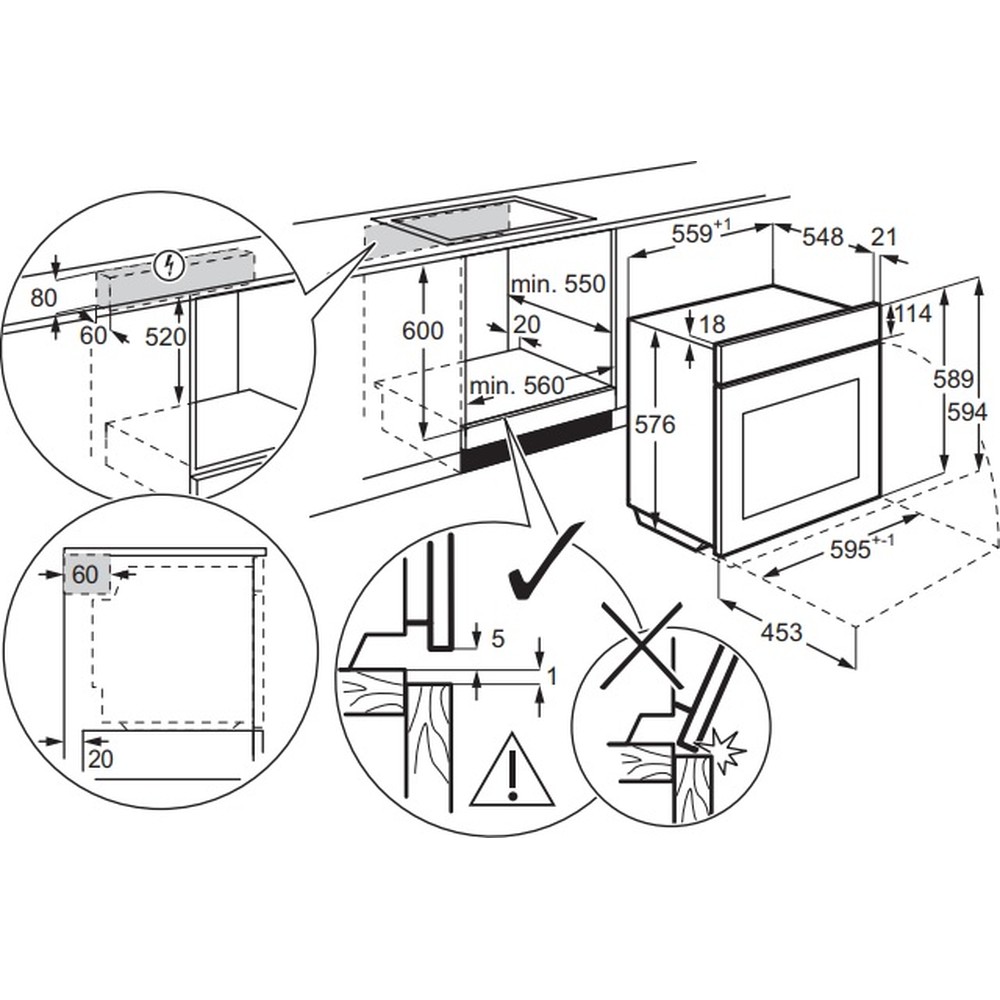 80
60
520
600
min. 550
20
min. 560
$559^{+1}$
548
21
18
114
576
589
594
$595^{+-1}$
453
60
20
5
1