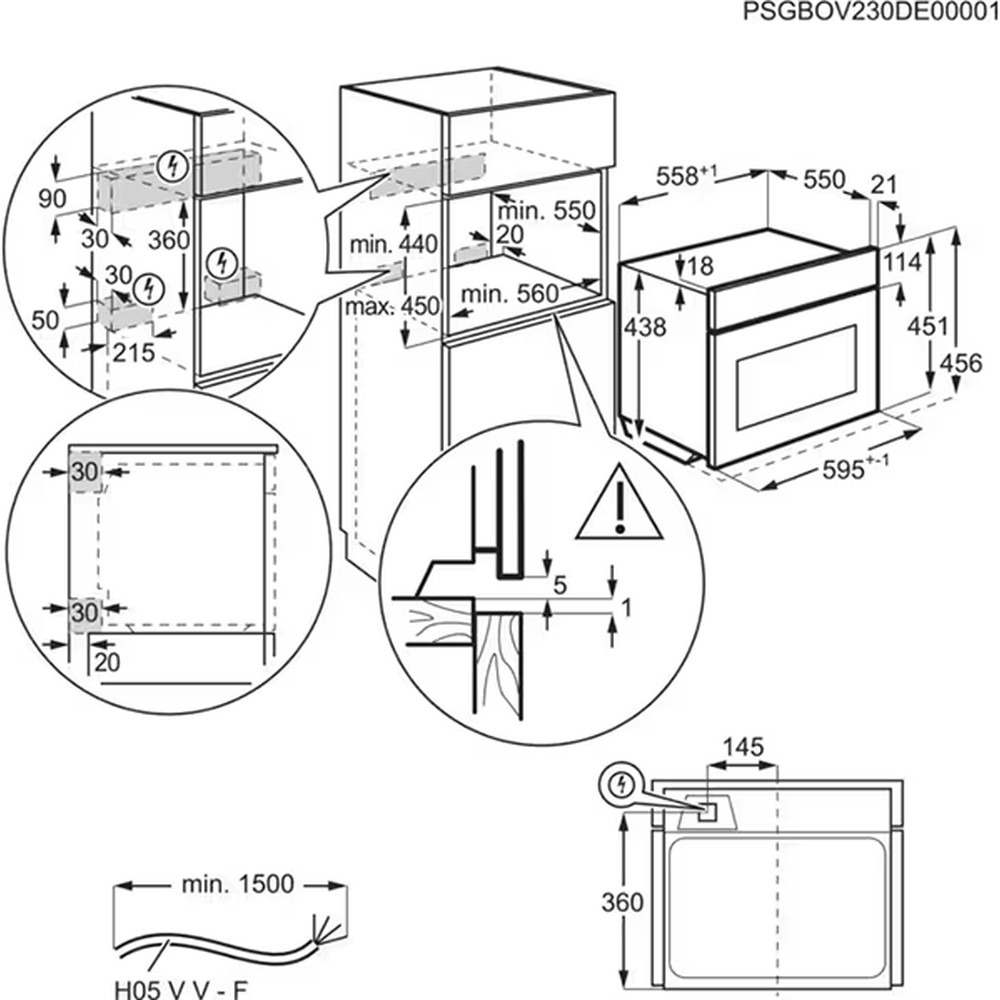 PSGBOV230DE00001

90
30
360
30
50
215

min. 440
max. 450
min. 550
20
min. 560

$558^{+1}$
550
21
18
114
438
451
456
$595^{+-1}$

30
30
20

5
1

145
360

min. 1500
H05 V V - F