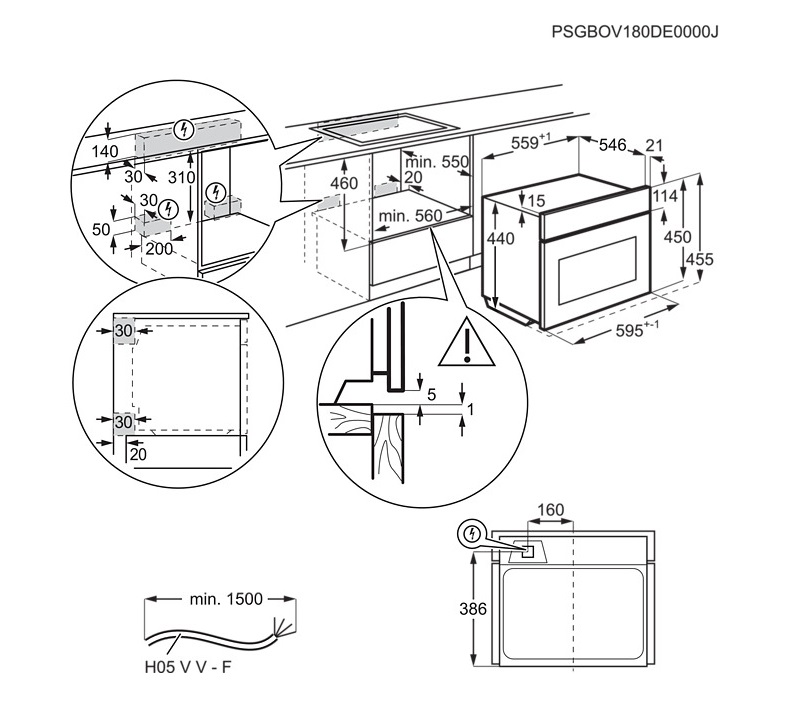 PSGBOV180DE0000J

140
30
310
30
50
200

460
min. 550
20
min. 560

$559^{+1}$
546
21
15
114
440
450
455
$595^{+-1}$

30
30
20

5
1

160
386

min. 1500
H05 V V - F