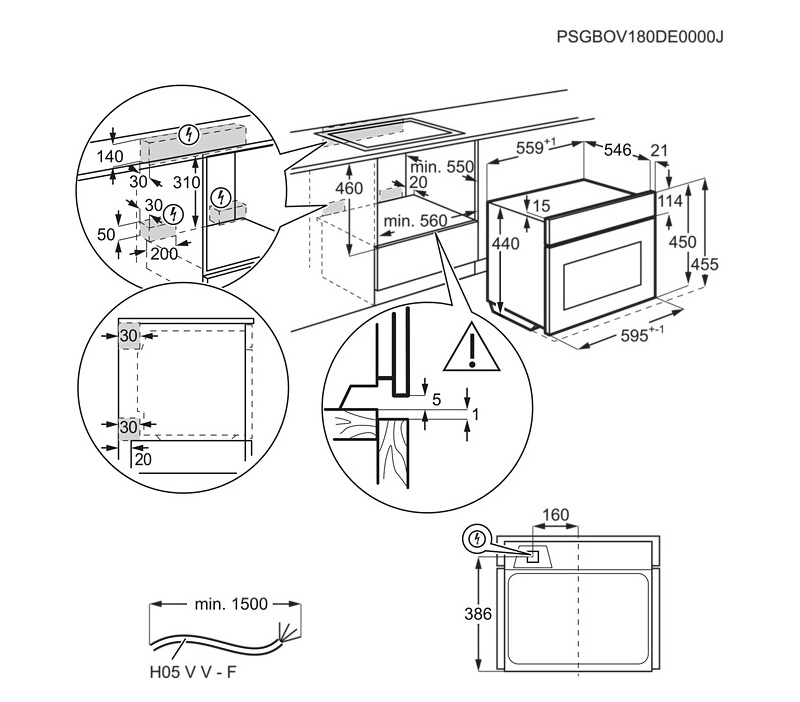 PSGBOV180DE0000J

140
30
310
30
50
200

460
min. 550
20
min. 560

$559^{+1}$
546
21
15
114
440
450
455
$595^{+-1}$

30
30
20

5
1

160
386

min. 1500
H05 V V - F