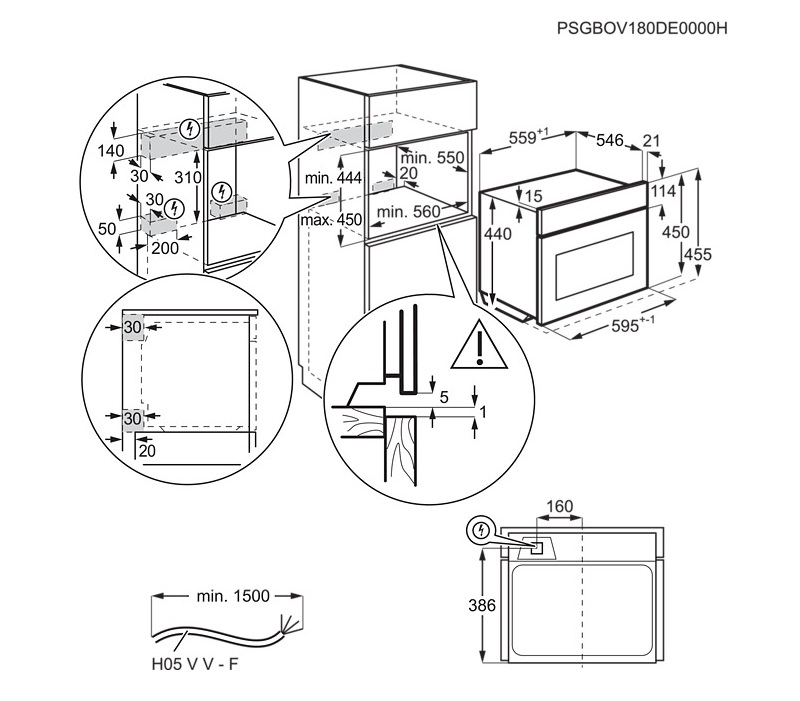 PSGBOV180DE0000H

140
30
310
30
50
200

min. 444
max. 450
min. 550
20
min. 560

$559^{+1}$
546
21
15
114
440
450
455
$595^{+-1}$

30
30
20

5
1

160
386

min. 1500
H05 V V - F