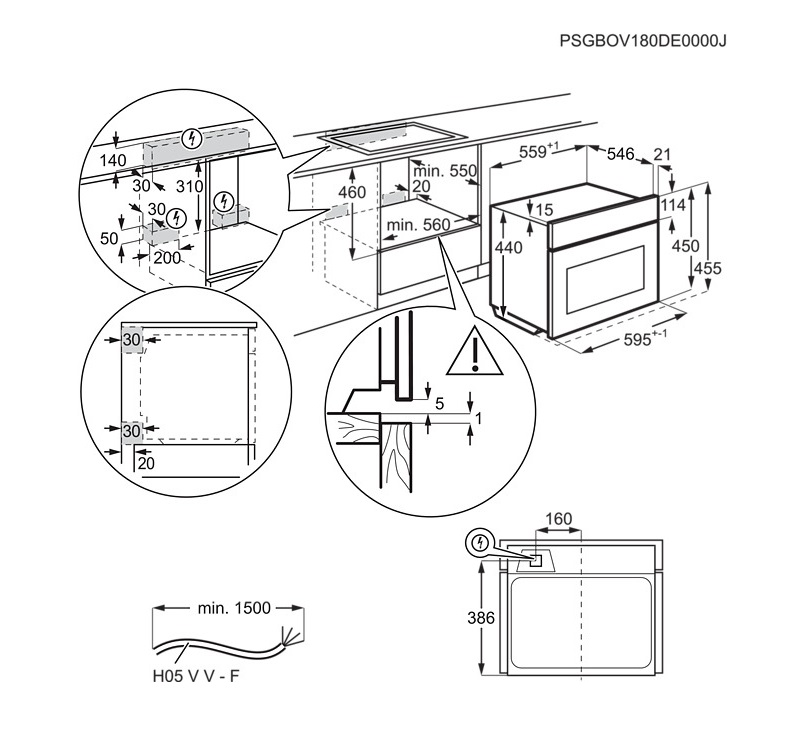 PSGBOV180DE0000J

140
30
310
30
50
200

460
min. 550
20
min. 560

$559^{+1}$
546
21
15
114
440
450
455
$595^{+-1}$

30
30
20

5
1

160
386

min. 1500
H05 V V - F