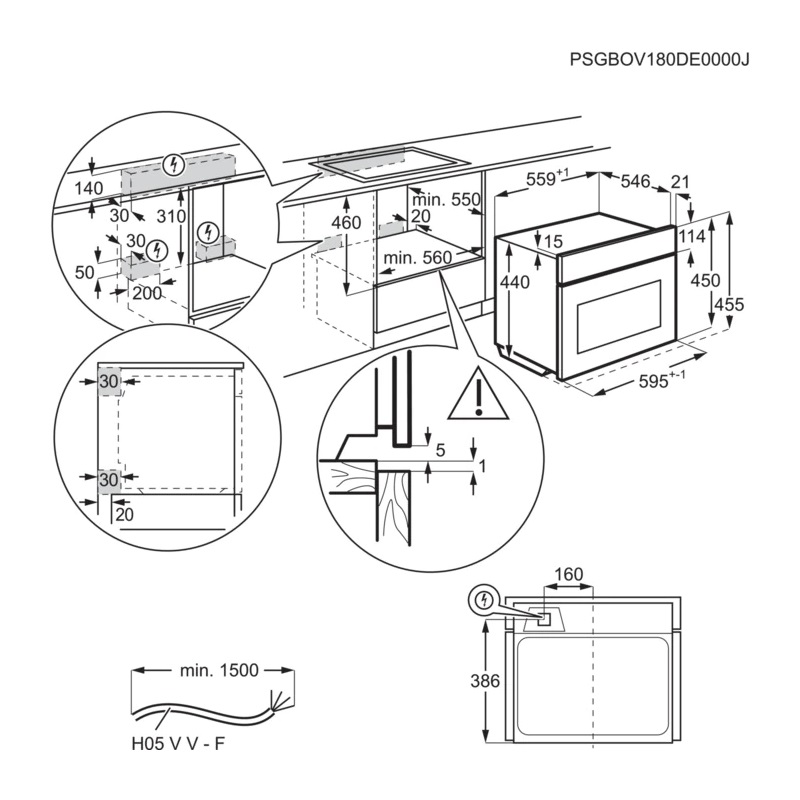 PSGBOV180DE0000J

140
30
310
30
50
200

460
min. 550
20
min. 560

$559^{+1}$
546
21
15
114
440
450
455
$595^{+-1}$

30
30
20

5
1

160
386

min. 1500
H05 V V - F