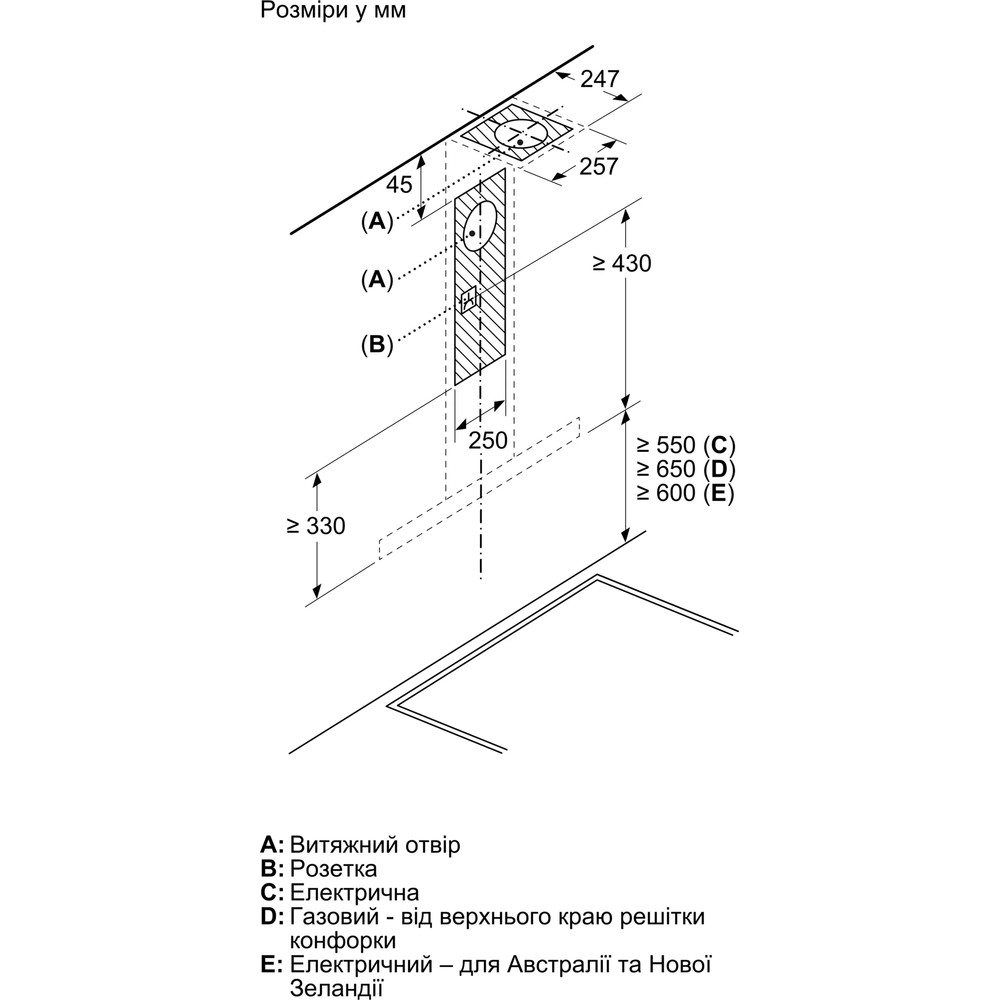 Розміри у мм

247

257

45

(A)

(A)

(B)

≥ 430

250

≥ 550 (C)
≥ 650 (D)
≥ 600 (E)

≥ 330

A: Витяжний отвір
B: Розетка
C: Електрична
D: Газовий - від верхнього краю решітки конфорки
E: Електричний – для Австралії та Нової Зеландії