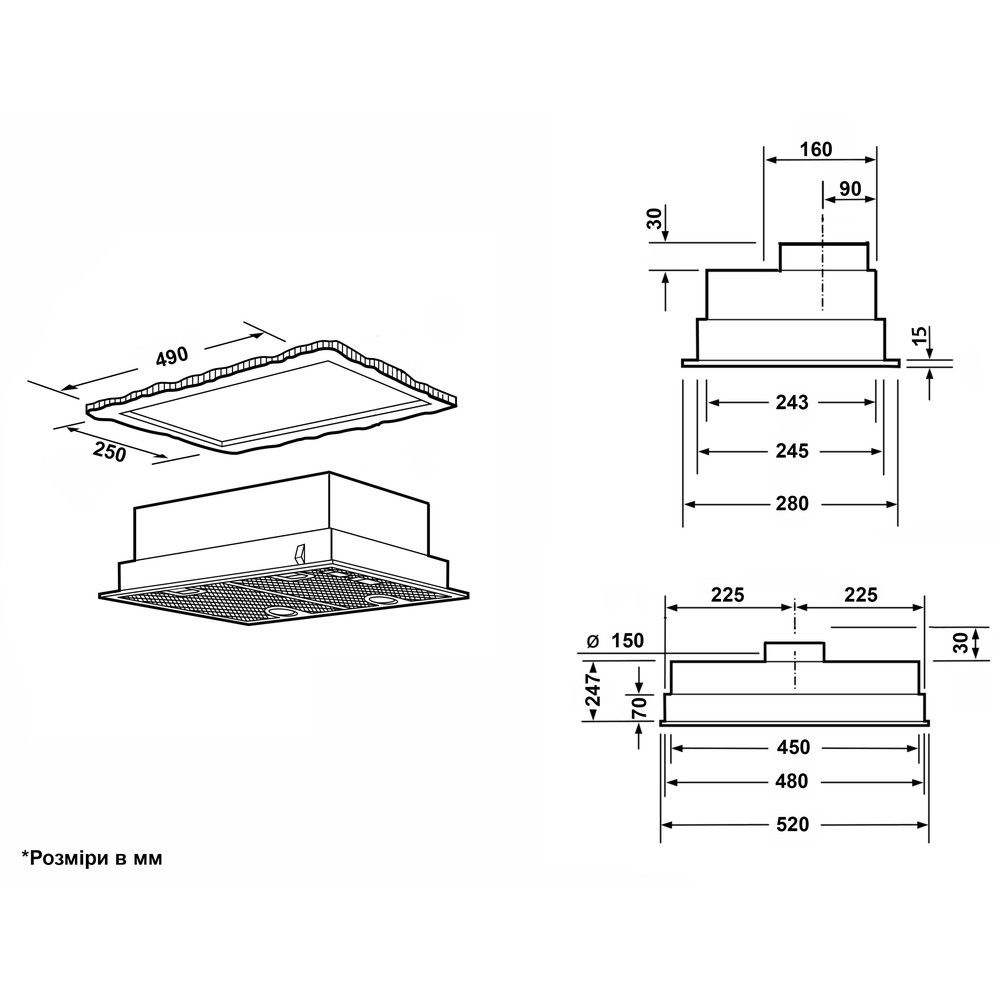 490
250

160
90
30
15
243
245
280

225
225
ø 150
30
247
70
450
480
520

*Розміри в мм