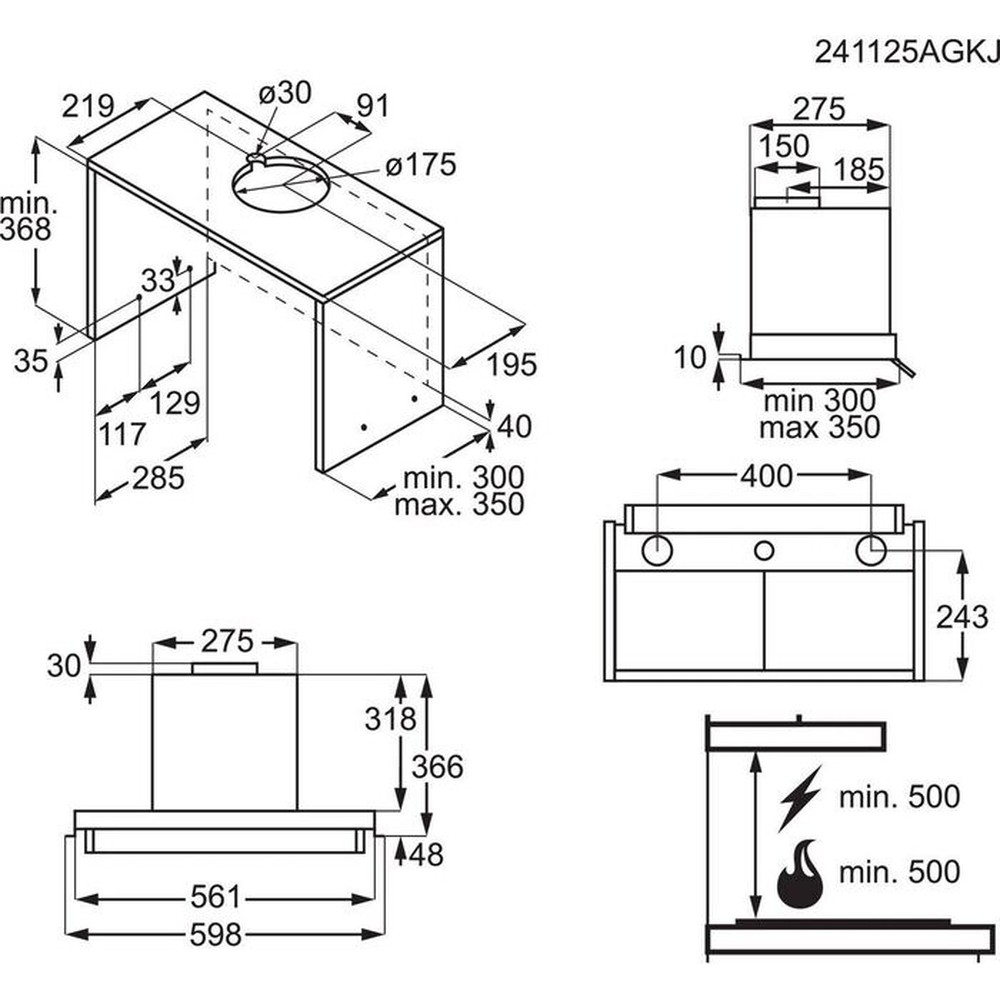 241125AGKJ

219
ø30
91
ø175
min.
368
33
35
129
117
285
195
40
min. 300
max. 350

275
150
185
10
min 300
max 350

400
243

275
30
318
366
48
561
598

min. 500
min. 500