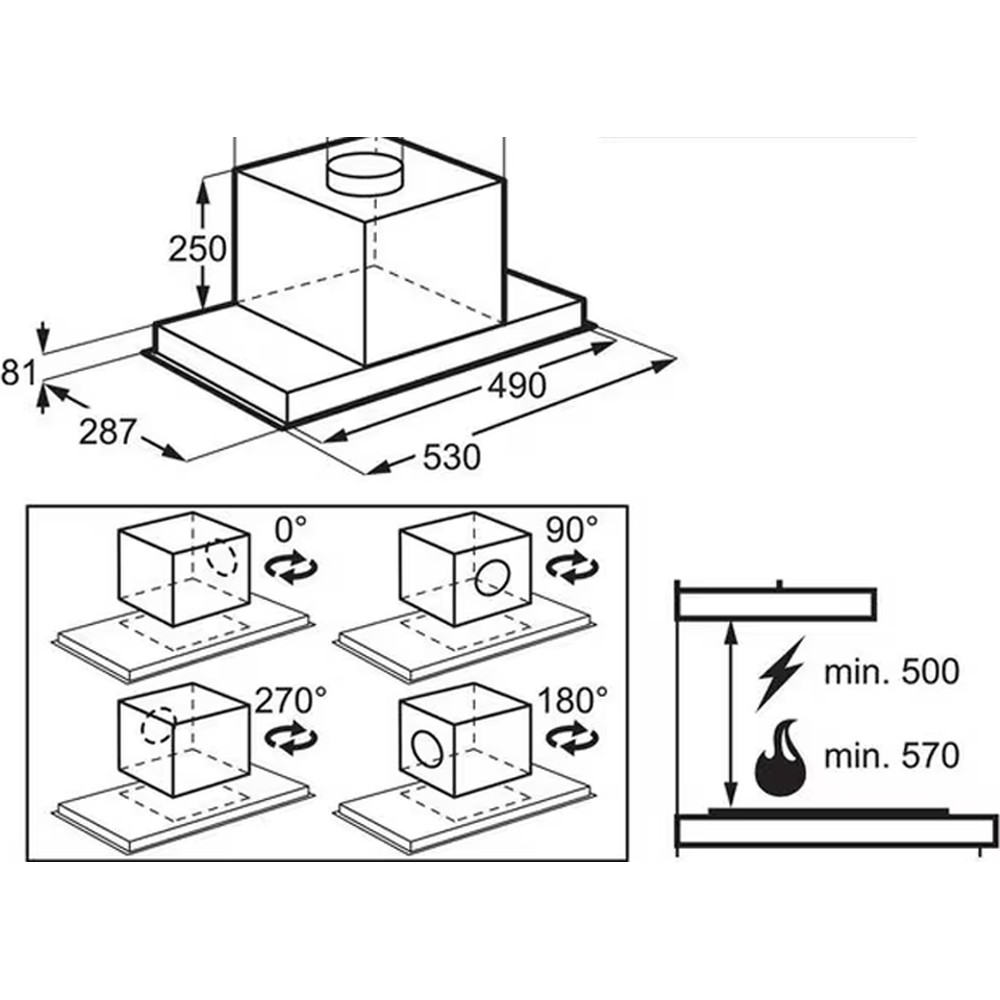 250
81
287
490
530

0°
90°
270°
180°

min. 500
min. 570