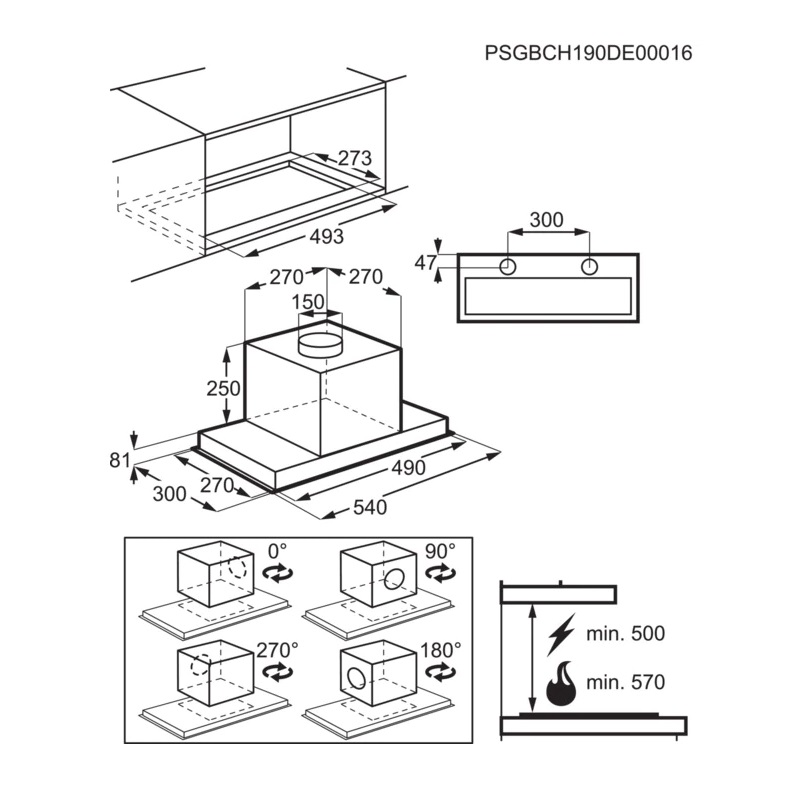 PSGBCH190DE00016

273
493

300
47

270
270
150
250
81
300
270
490
540

0°
90°
270°
180°

min. 500
min. 570