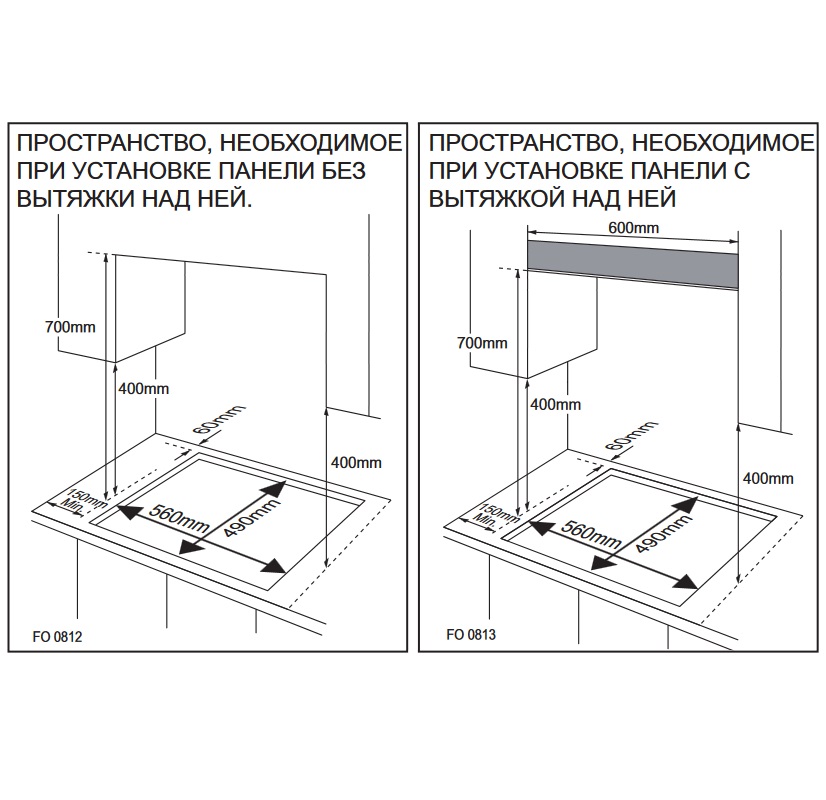 ПРОСТРАНСТВО, НЕОБХОДИМОЕ ПРИ УСТАНОВКЕ ПАНЕЛИ БЕЗ ВЫТЯЖКИ НАД НЕЙ.

700mm
400mm
60mm
400mm
150mm Min.
560mm
490mm
FO 0812

ПРОСТРАНСТВО, НЕОБХОДИМОЕ ПРИ УСТАНОВКЕ ПАНЕЛИ С ВЫТЯЖКОЙ НАД НЕЙ

600mm
700mm
400mm
60mm
400mm
150mm Min.
560mm
490mm
FO 0813