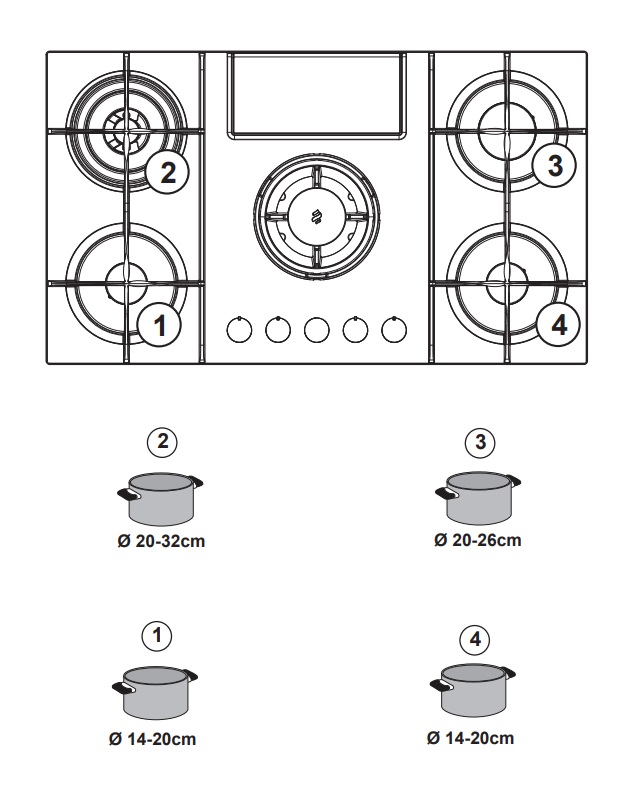 2

3

1

4

2

Ø 20-32cm

3

Ø 20-26cm

1

Ø 14-20cm

4

Ø 14-20cm