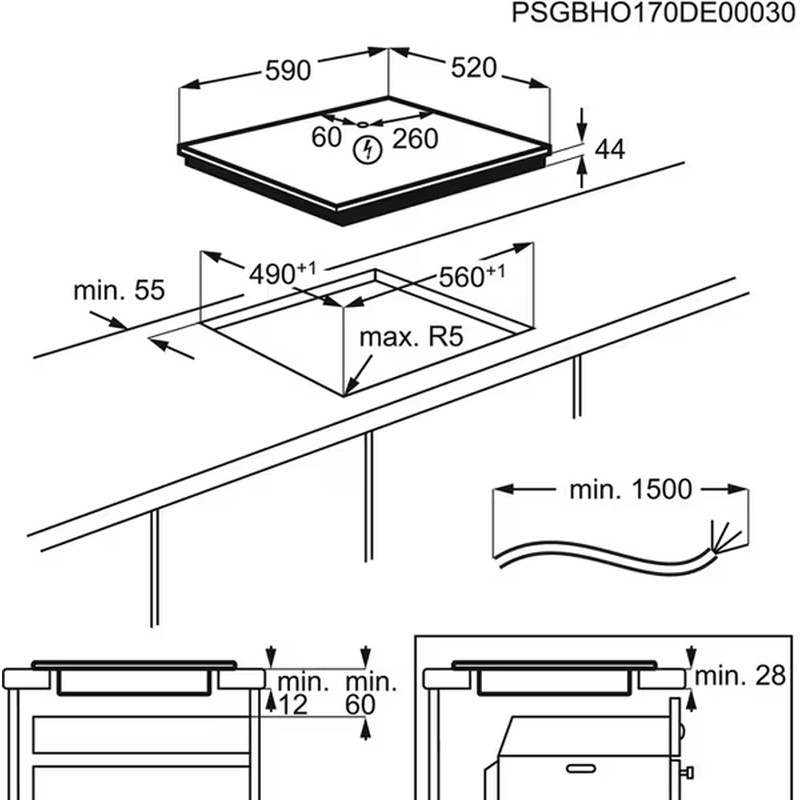 PSGBHO170DE00030

590
520
60
260
44

$490^{+1}$
$560^{+1}$
min. 55
max. R5

min. 1500

min. 12
min. 60

min. 28