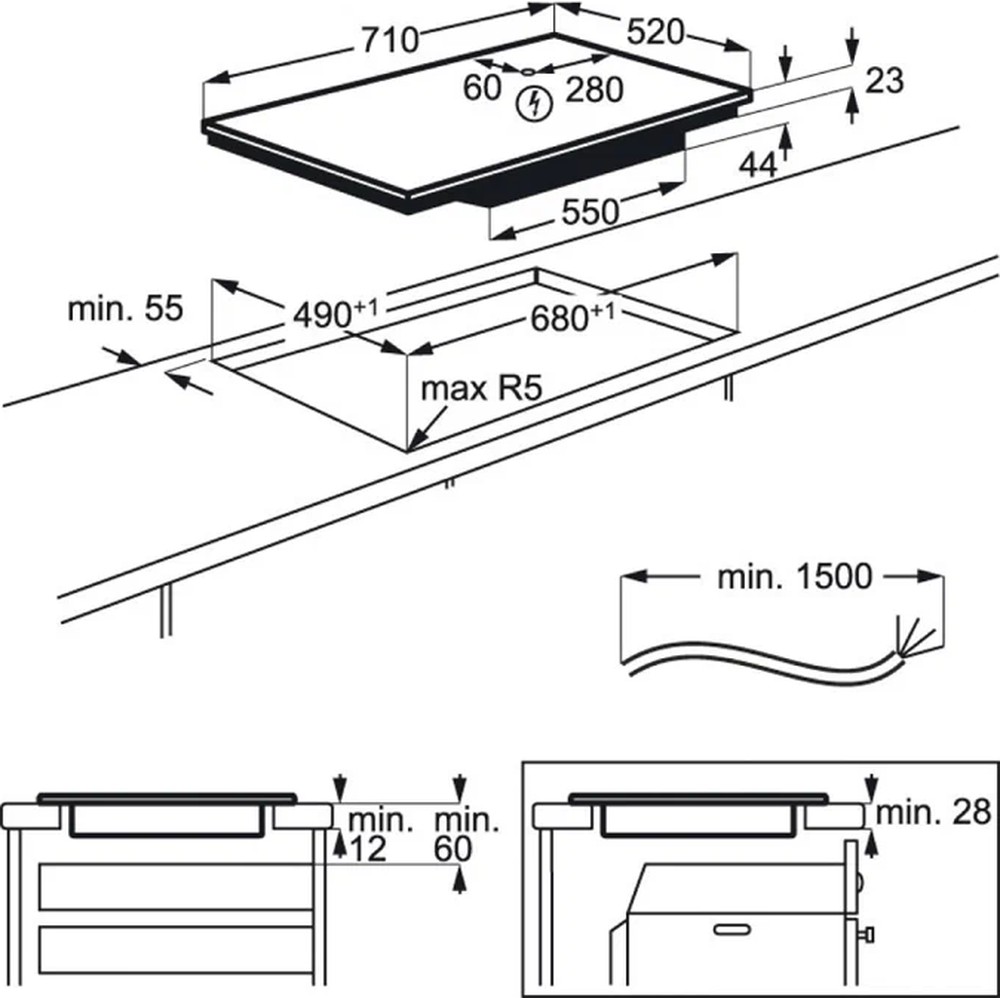 710
520
60
280
23
44
550
min. 55
$490^{+1}$
$680^{+1}$
max R5
min. 1500
min. 12
min. 60
min. 28