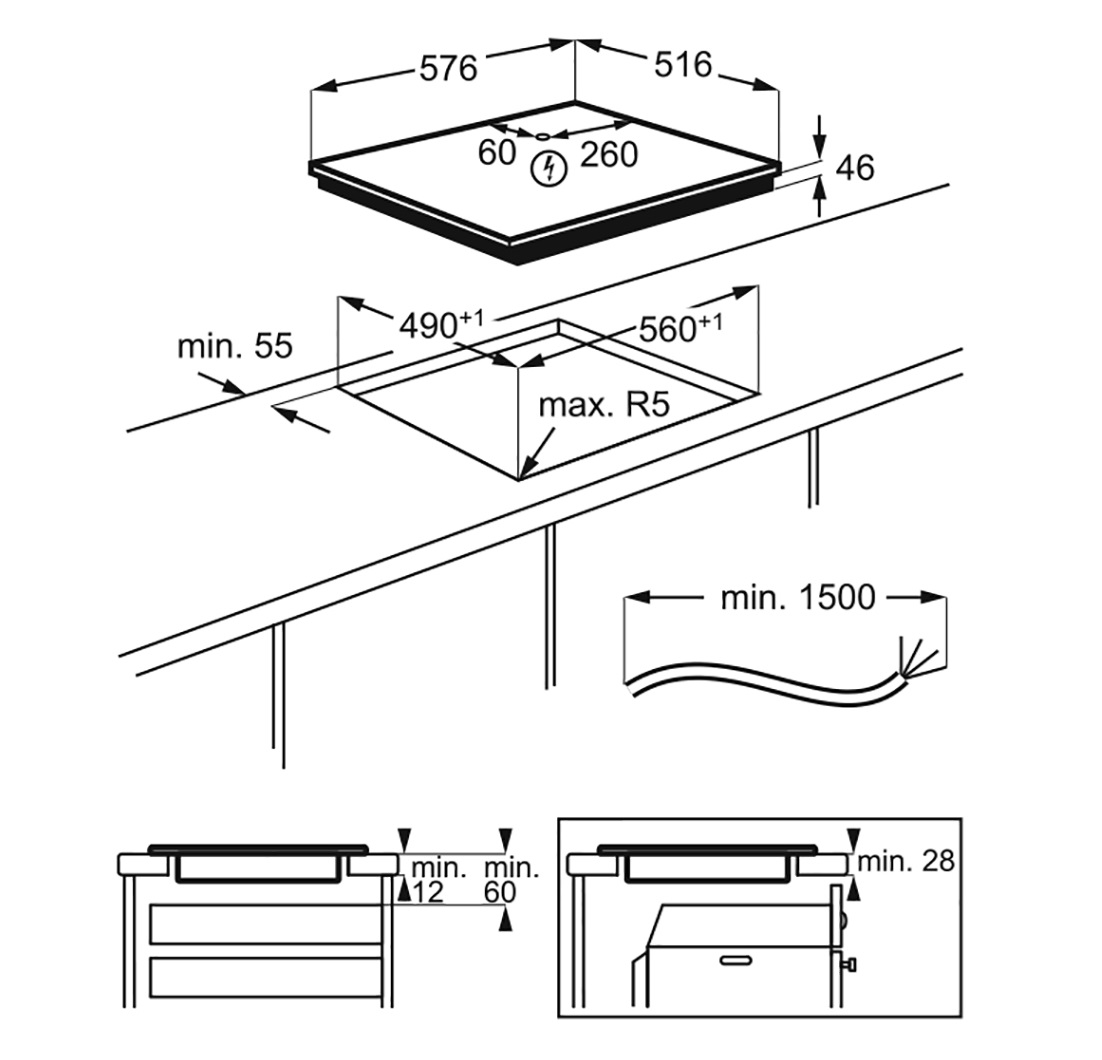 576
516
60
260
46
min. 55
$490^{+1}$
$560^{+1}$
max. R5
min. 1500
min. 12
min. 60
min. 28