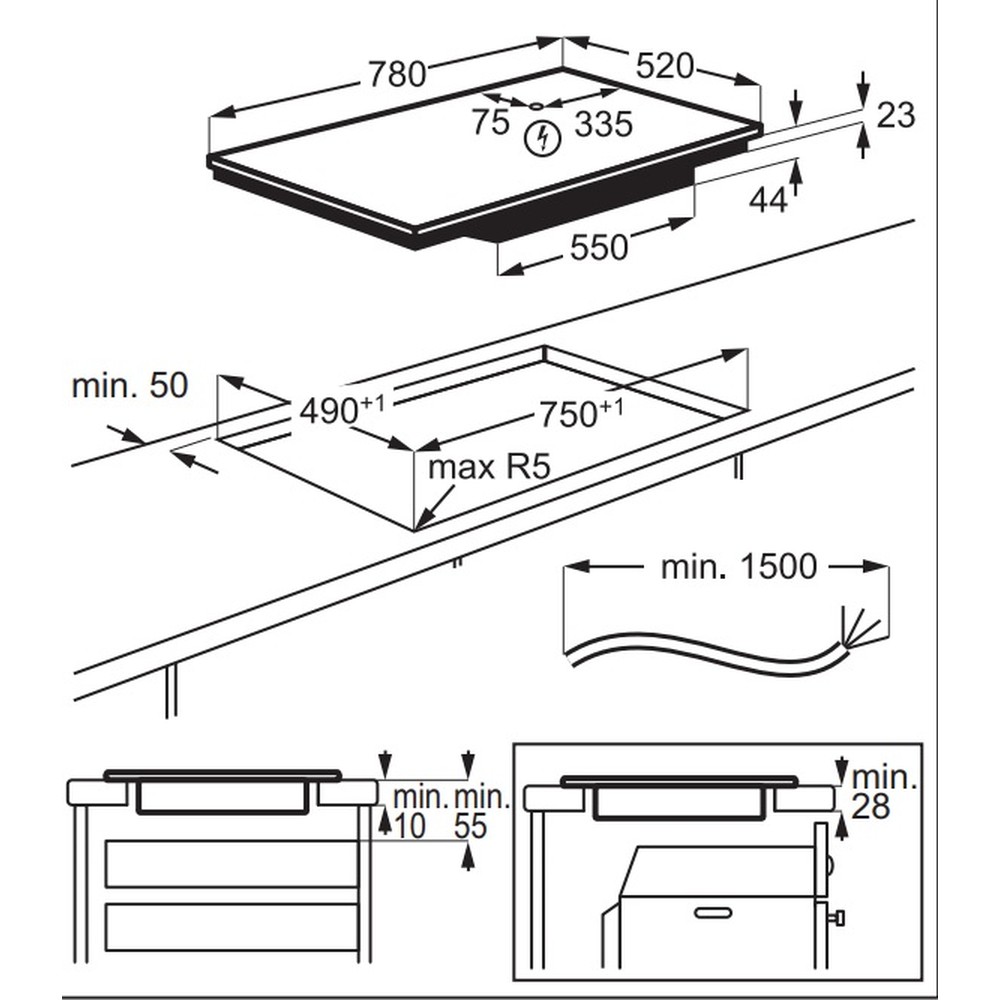 780
520
75
335
23
44
550
min. 50
$490^{+1}$
$750^{+1}$
max R5
min. 1500
min.
10
min.
55
min.
28