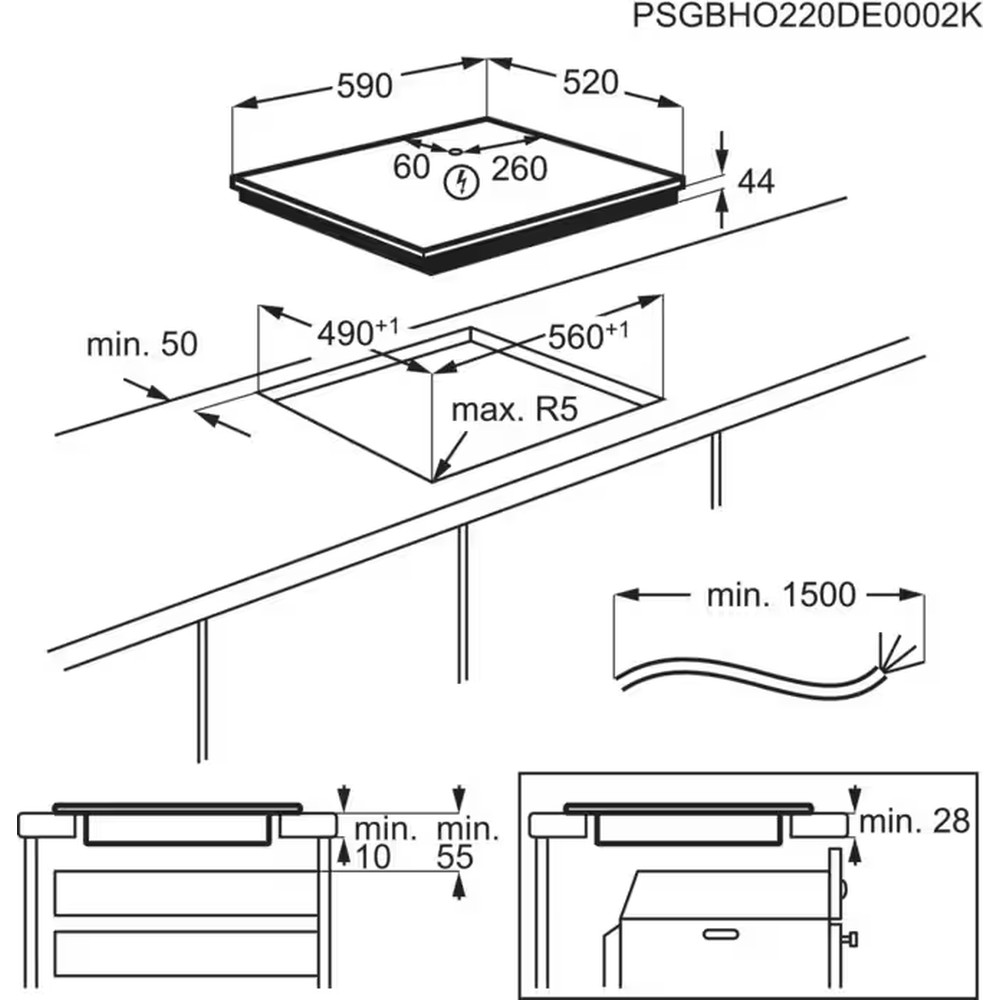 PSGBHO220DE0002K

590

520

60

260

44

min. 50

$490^{+1}$

$560^{+1}$

max. R5

min. 1500

min. 10

min. 55

min. 28