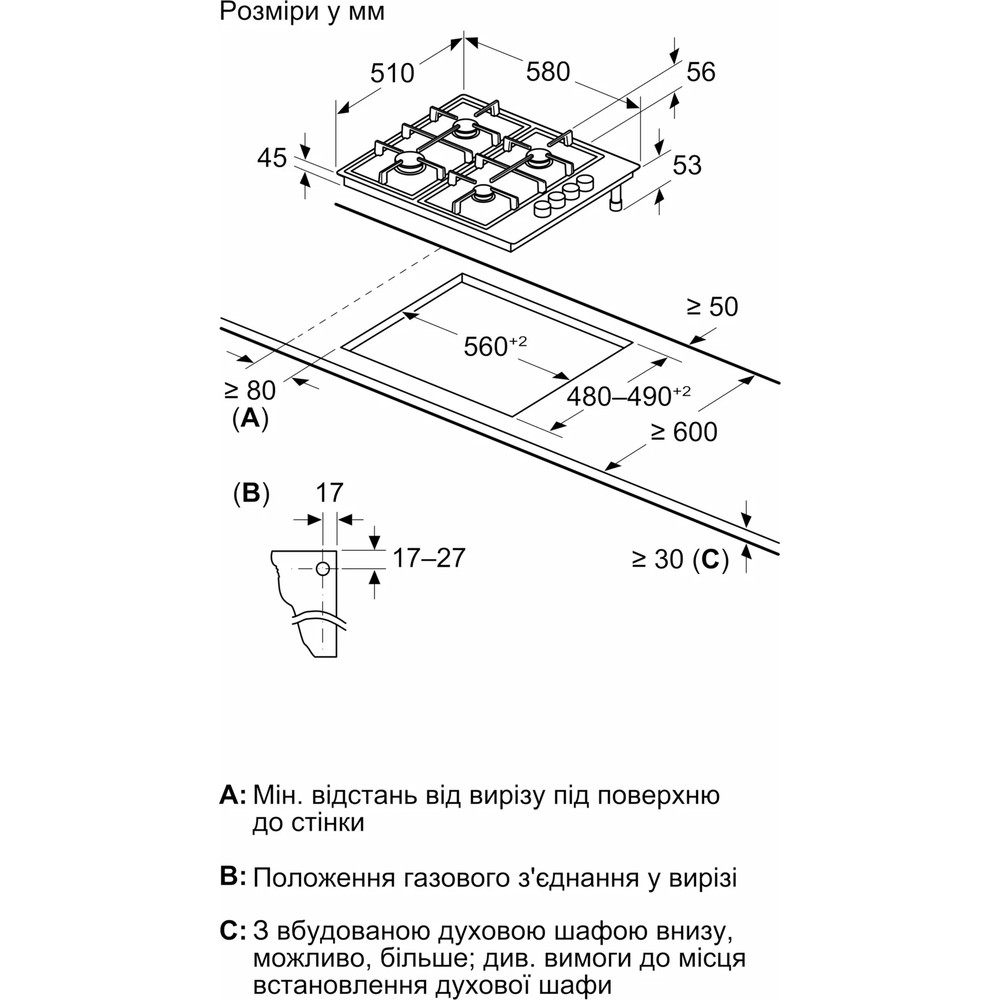 Розміри у мм

510
580
56
45
53
≥ 50
$560^{+2}$
≥ 80
(A)
$480–490^{+2}$
≥ 600
(B)
17
17–27
≥ 30 (C)

A: Мін. відстань від вирізу під поверхню до стінки

B: Положення газового з'єднання у вирізі

C: З вбудованою духовою шафою внизу, можливо, більше; див. вимоги до місця встановлення духової шафи