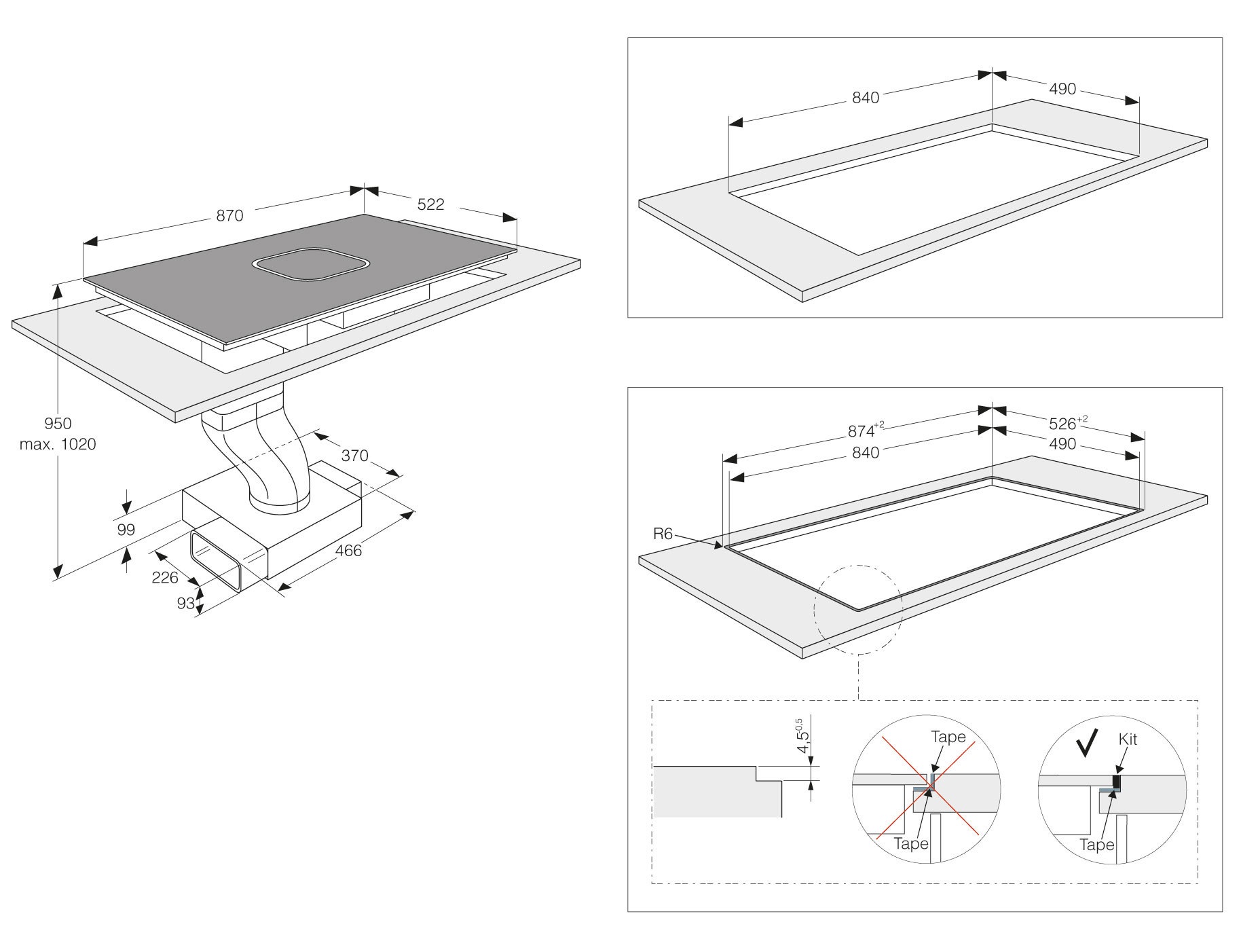 870

522

950
max. 1020

370

99

466

226

93

840

490

$874^{+2}$

$526^{+2}$

840

490

R6

$4,5^{-0,5}$

Tape

Tape

Kit

Tape