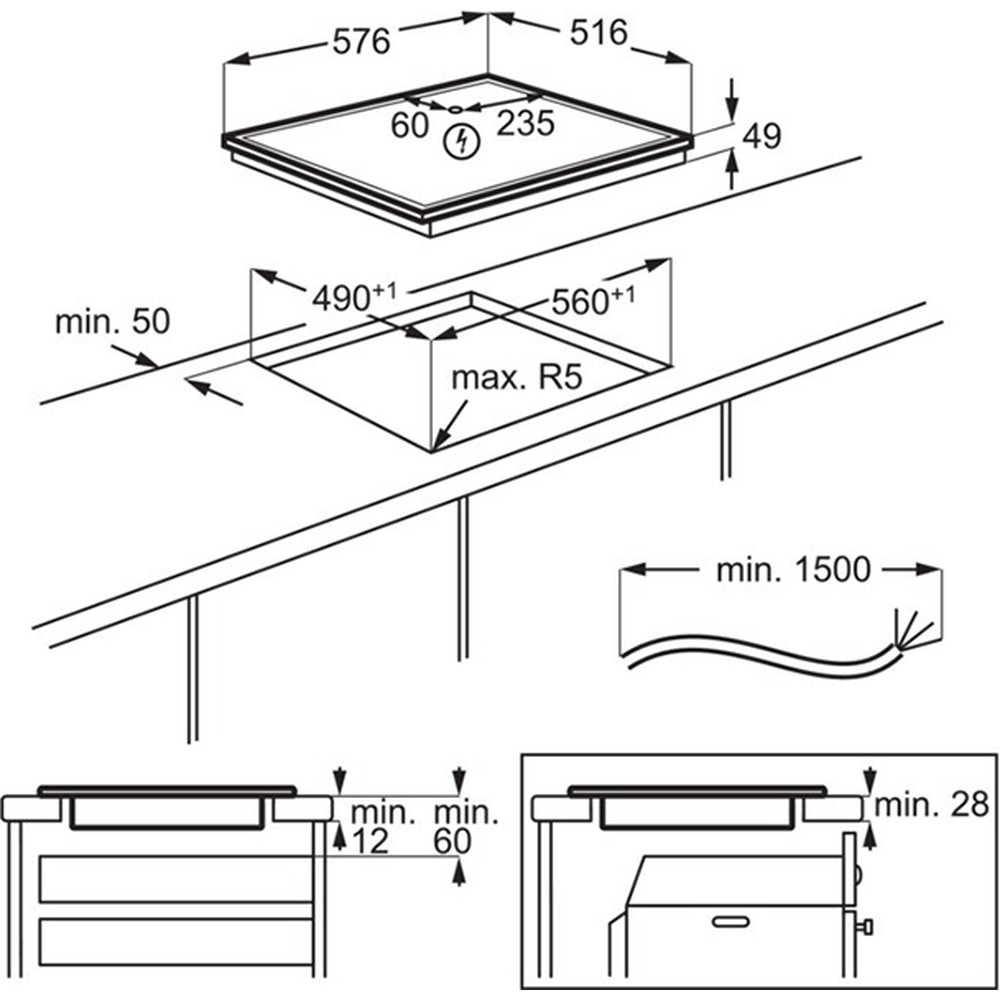 576
516
60
235
49
$490^{+1}$
$560^{+1}$
min. 50
max. R5
min. 1500
min.
12
min.
60
min. 28