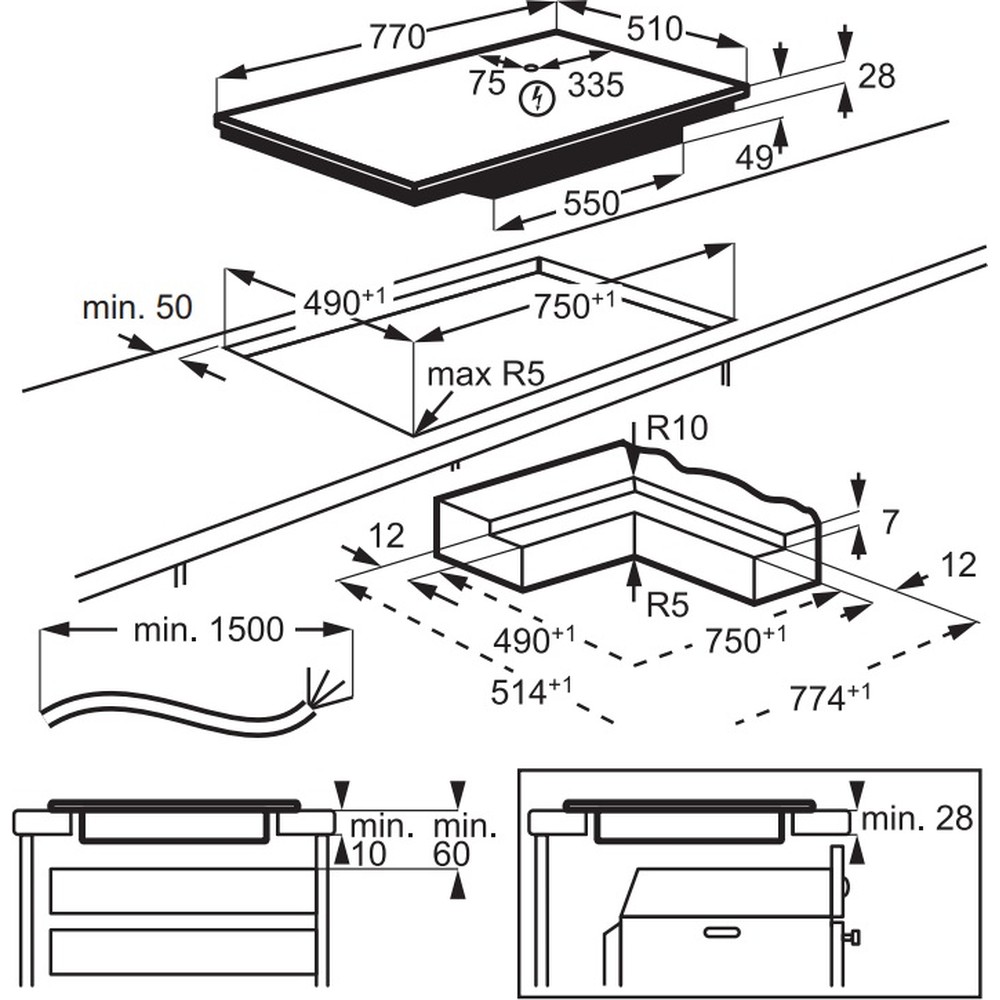 770
510
75
335
28
49
550
min. 50
$490^{+1}$
$750^{+1}$
max R5
R10
7
12
12
R5
$490^{+1}$
$750^{+1}$
$514^{+1}$
$774^{+1}$
min. 1500
min. 10
min. 60
min. 28