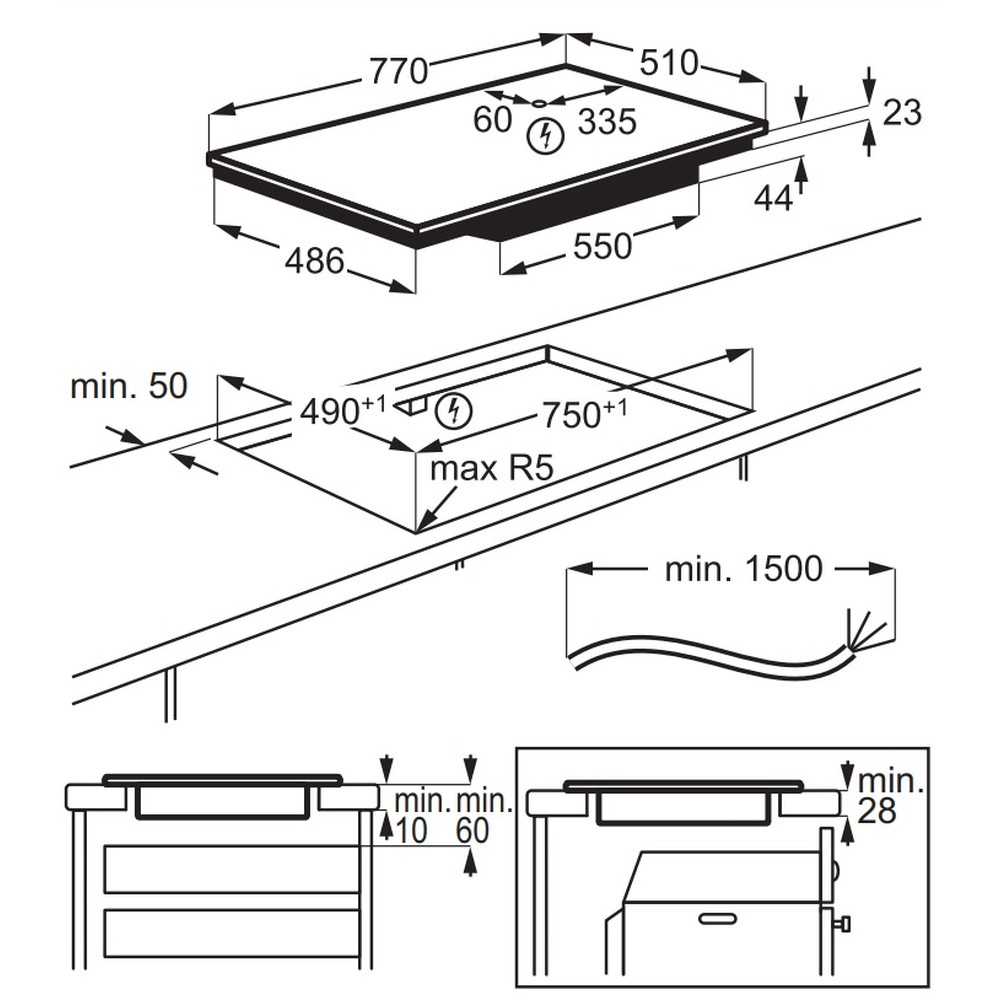 770
510
60
335
23
44
486
550
min. 50
$490^{+1}$
$750^{+1}$
max R5
min. 1500
min.
10
min.
60
min.
28