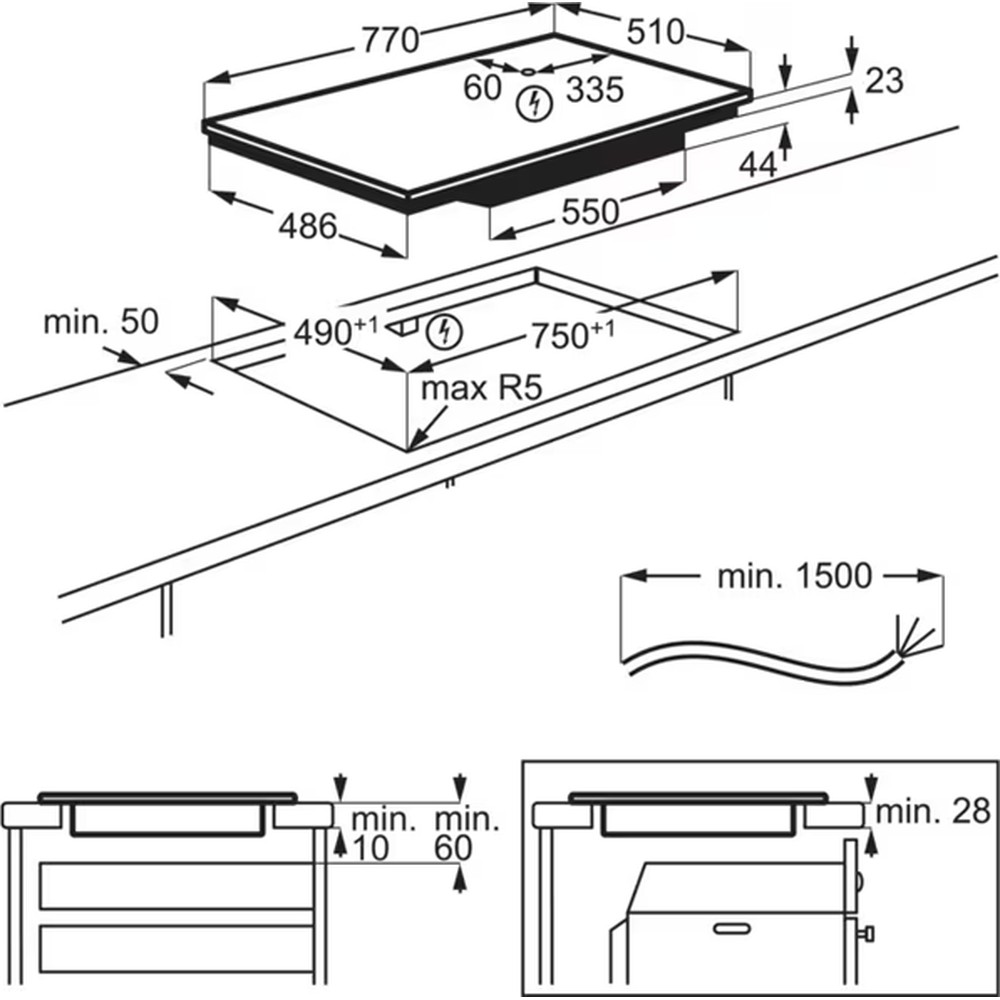 770
510
60
335
23
44
486
550
min. 50
$490^{+1}$
$750^{+1}$
max R5
min. 1500
min. 10
min. 60
min. 28