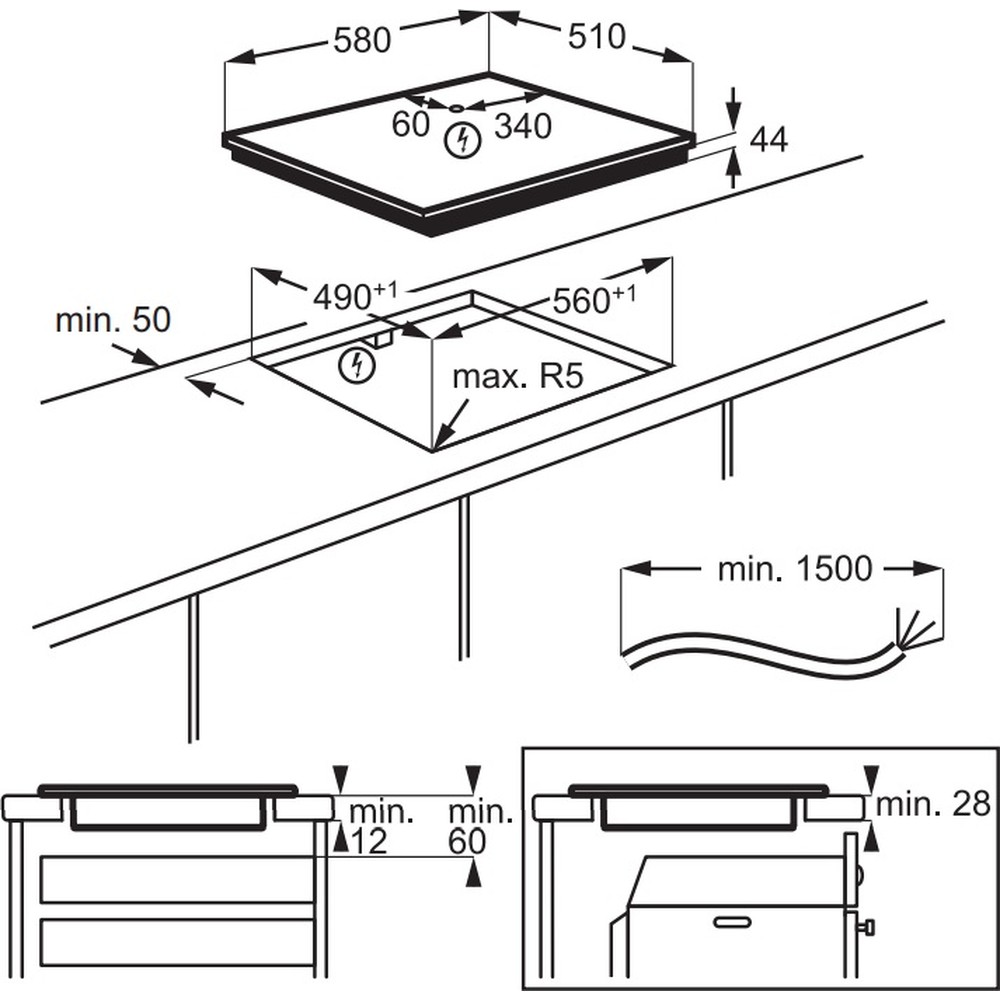 580
510
60
340
44
$490^{+1}$
$560^{+1}$
min. 50
max. R5
min. 1500
min.
12
min.
60
min. 28