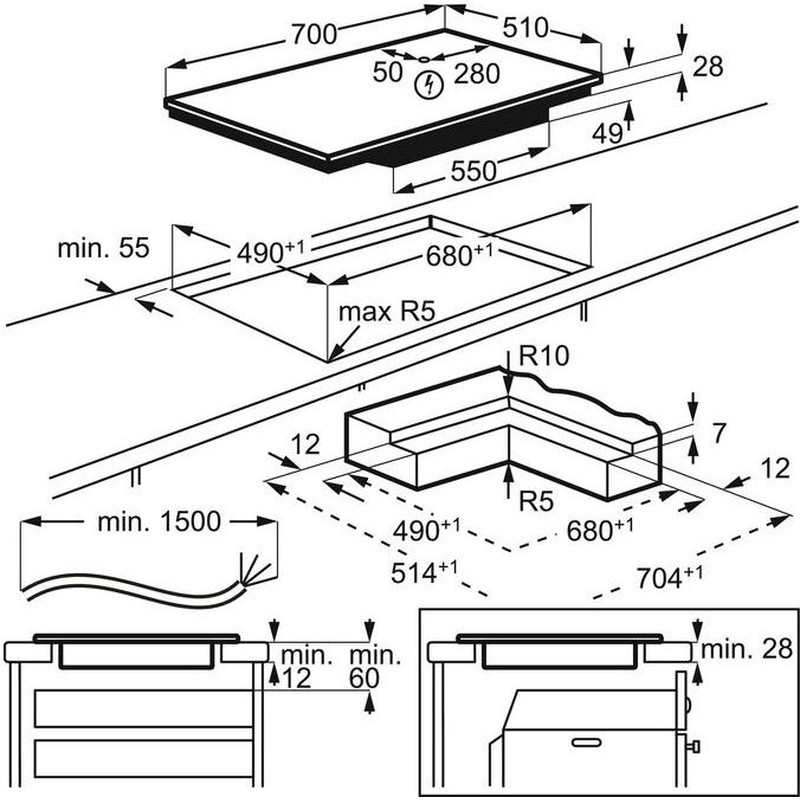 700
510
50
280
28
49
550
min. 55
$490^{+1}$
$680^{+1}$
max R5
R10
7
12
12
R5
$490^{+1}$
$680^{+1}$
$514^{+1}$
$704^{+1}$
min. 1500
min.
12
min.
60
min. 28