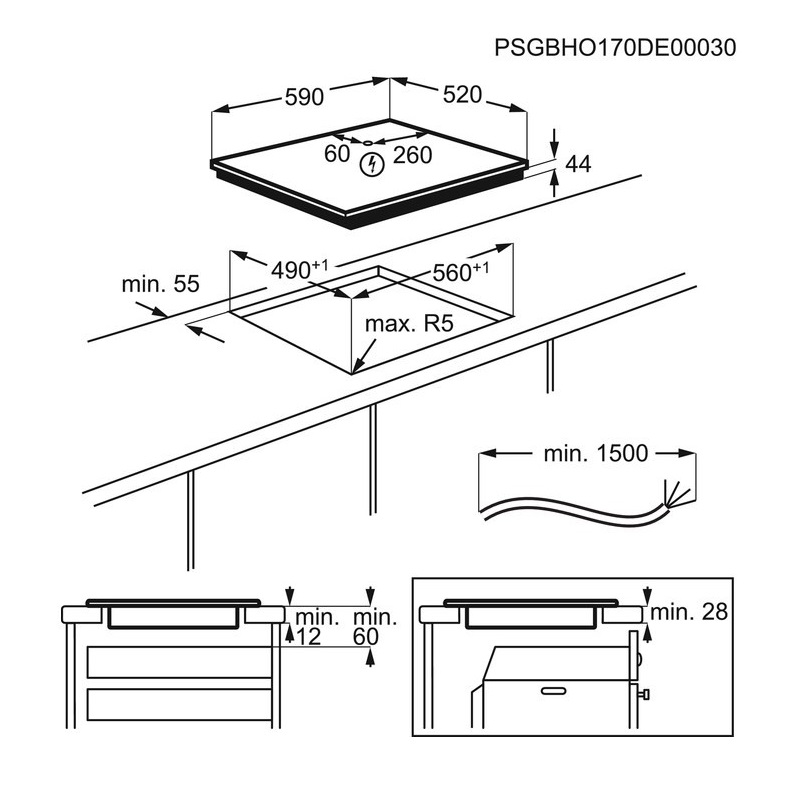 PSGBHO170DE00030

590

520

60

260

44

$490^{+1}$

$560^{+1}$

min. 55

max. R5

min. 1500

min.
12

min.
60

min. 28