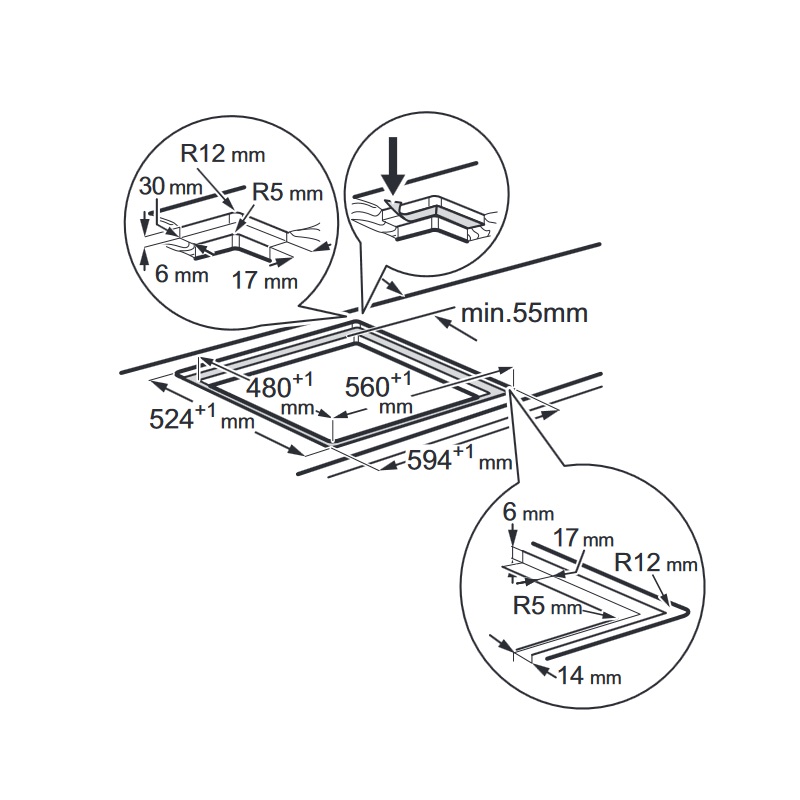 R12 mm
30 mm
R5 mm
6 mm
17 mm
min.55mm
$480^{+1}$ mm
$560^{+1}$ mm
$524^{+1}$ mm
$594^{+1}$ mm
6 mm
17 mm
R12 mm
R5 mm
14 mm