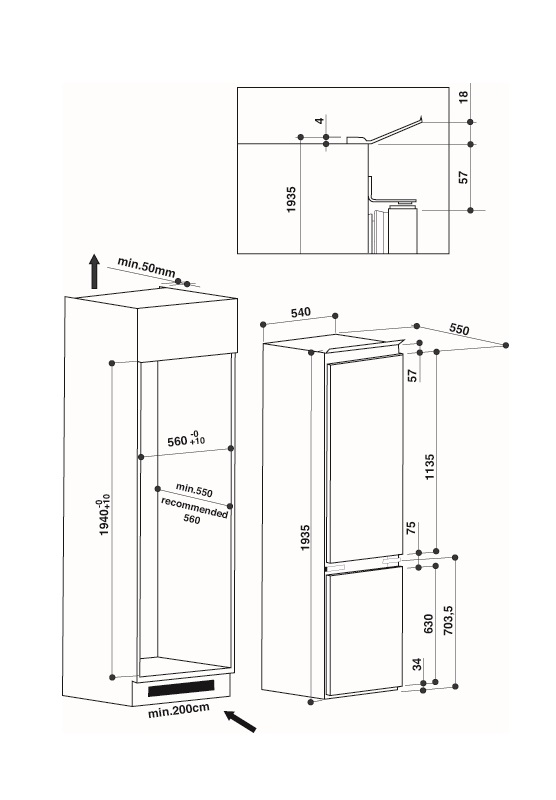 18
4
57
1935

min.50mm
540
550
57
$560^{-0}_{+10}$
1135
min.550
recommended
560
$1940^{-0}_{+10}$
1935
75
630
703,5
34
min.200cm