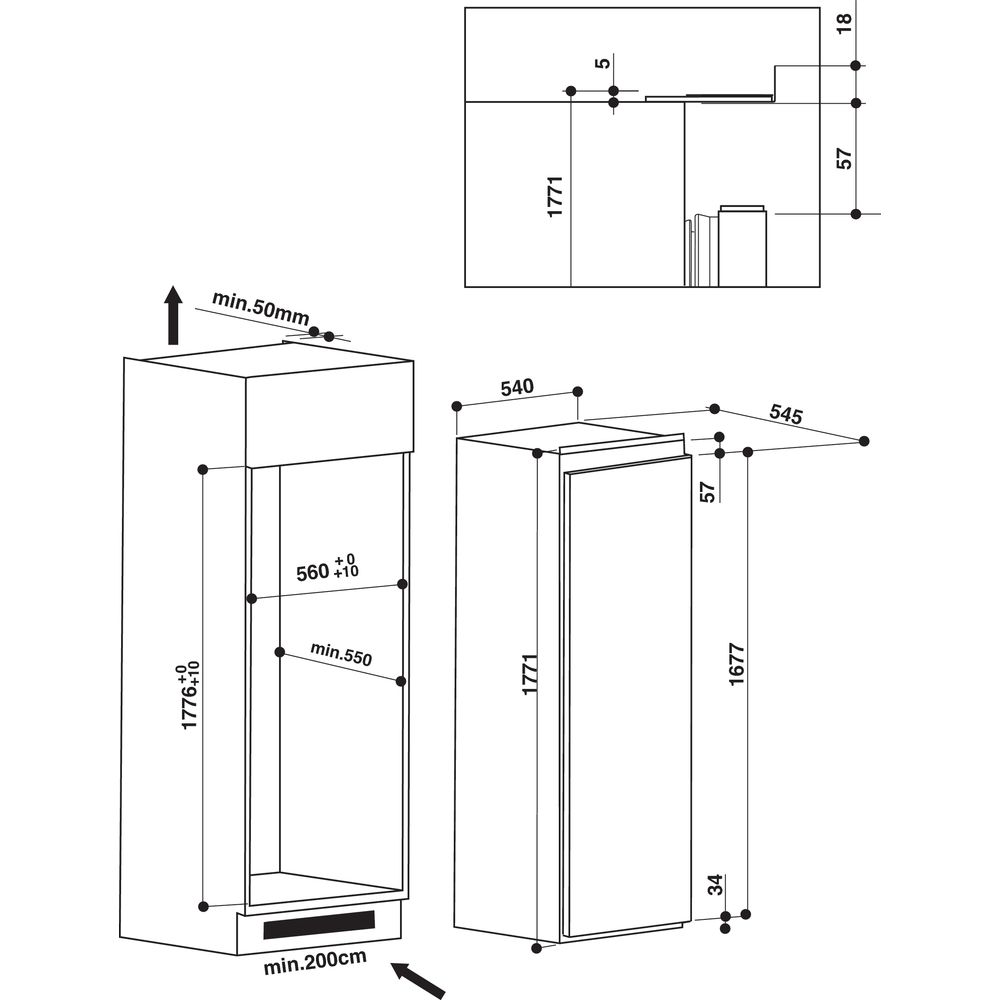 18
5
57
1771
min.50mm
540
545
57
$560^{+0}_{+10}$
min.550
$1776^{+0}_{+10}$
1771
1677
34
min.200cm