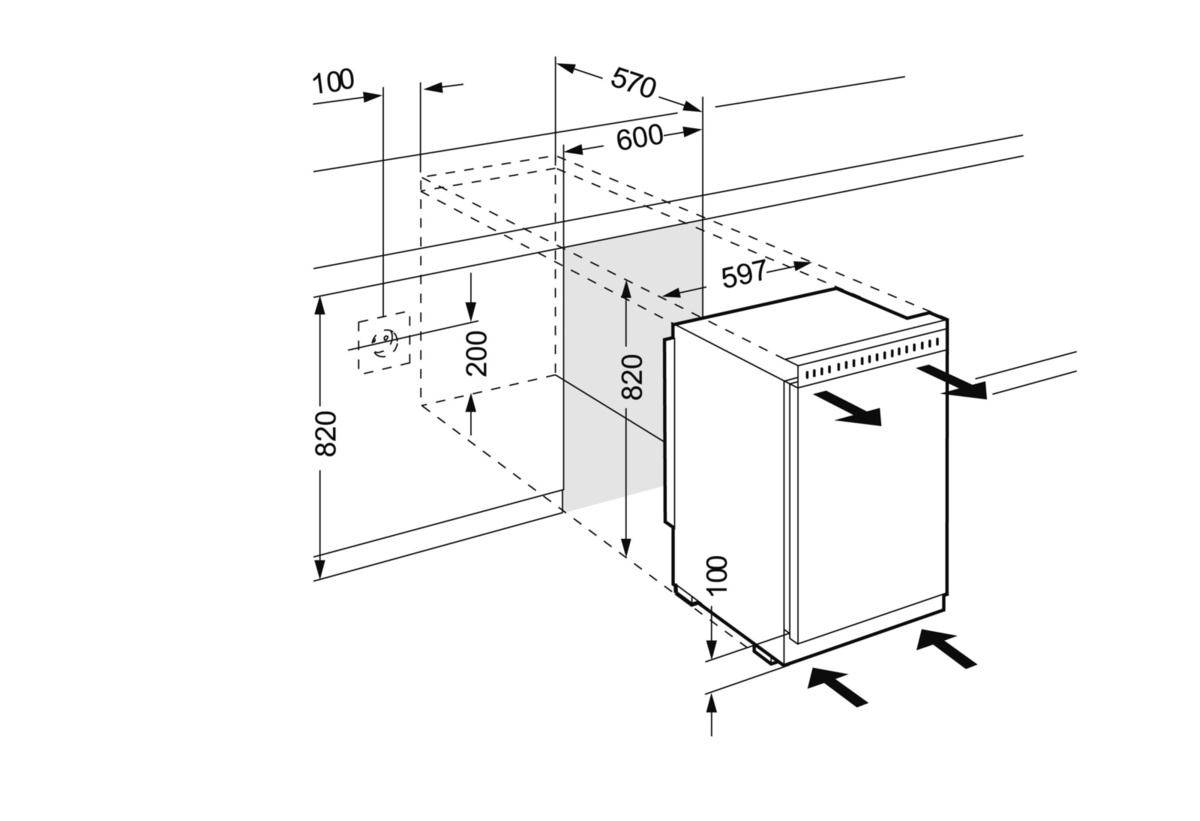 100
570
600
597
200
820
820
100