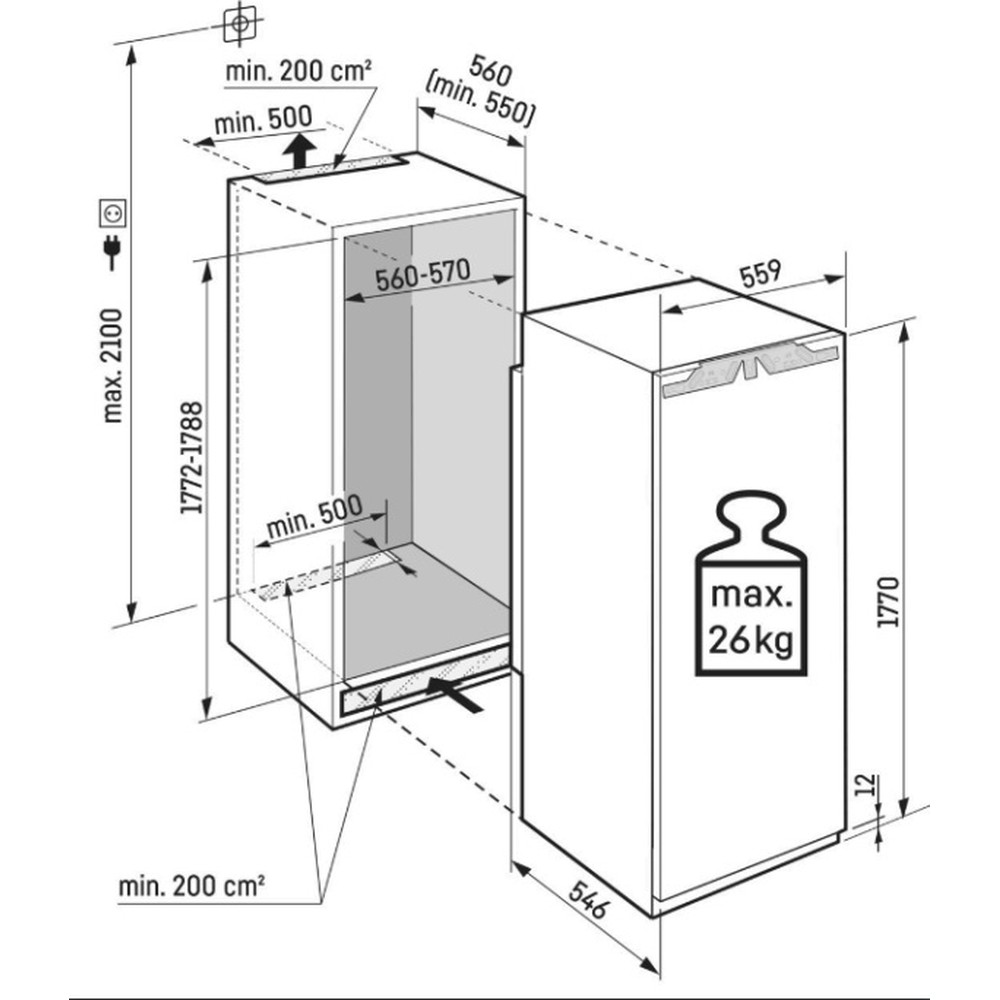 min. 200 cm²
min. 500
560
(min. 550)
max. 2100
560-570
559
1772-1788
min. 500
max.
26kg
1770
12
min. 200 cm²
546