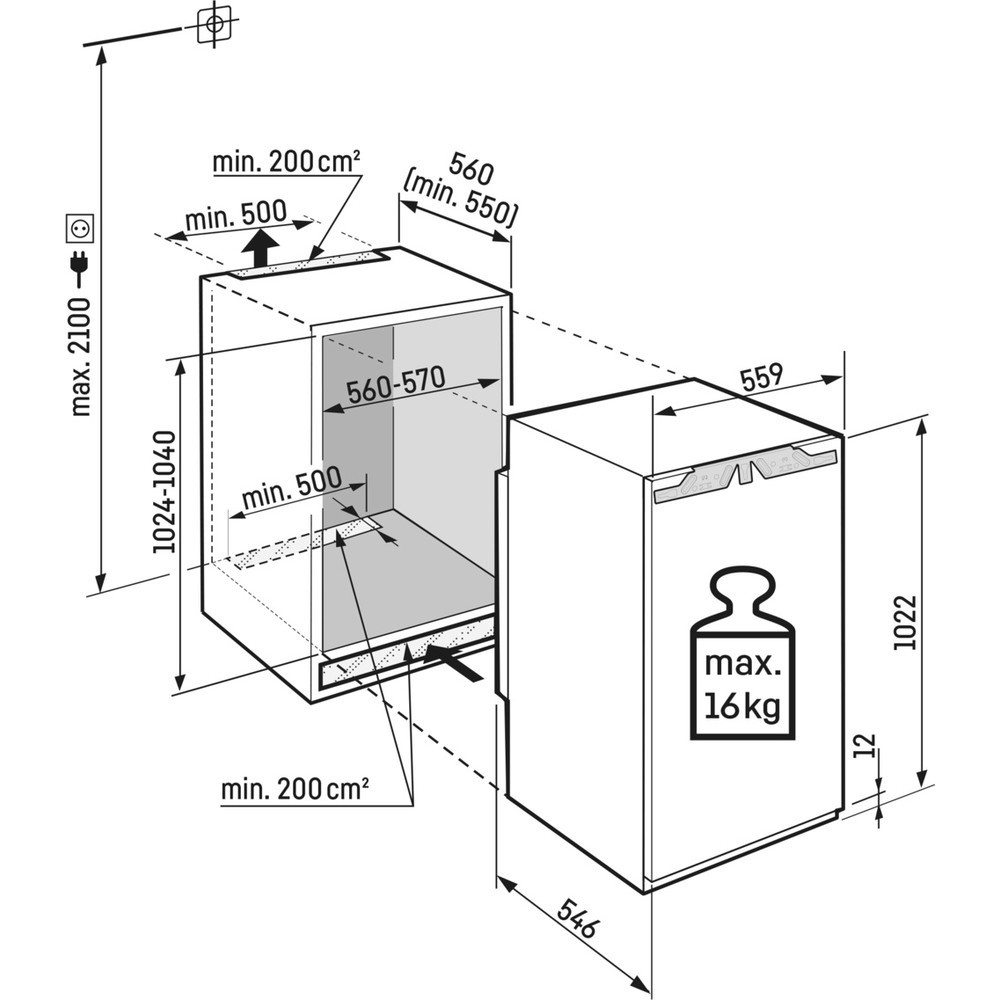 max. 2100

min. 200 cm²

min. 500

560
(min. 550)

560-570

1024-1040

min. 500

min. 200 cm²

559

max.
16 kg

1022

12

546